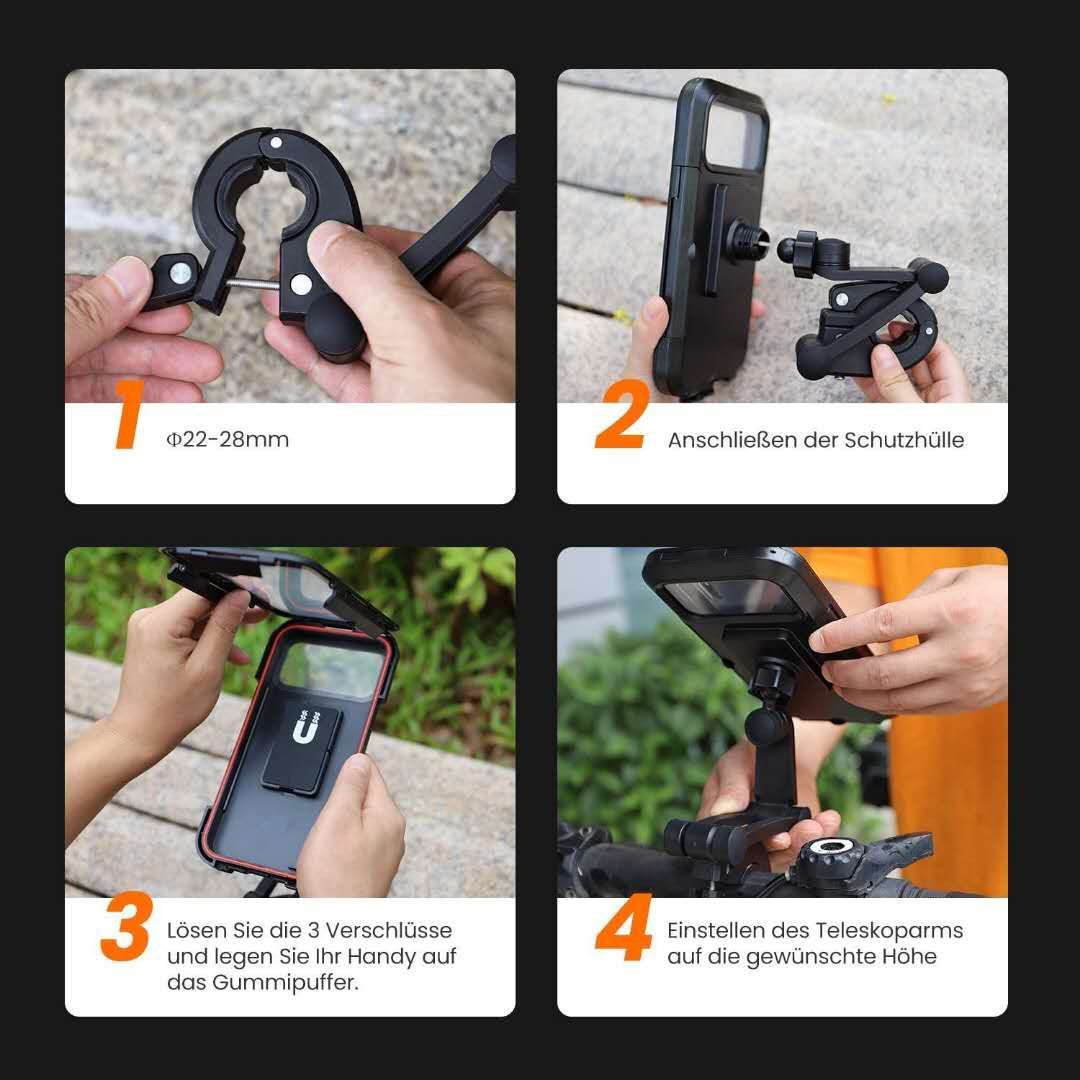 1 Φ22-28mm

2 Anschließen der Schutzhülle

3 Lösen Sie die 3 Verschlüsse und legen Sie Ihr Handy auf das Gummipuffer.

4 Einstellen des Teleskoparms auf die gewünschte Höhe