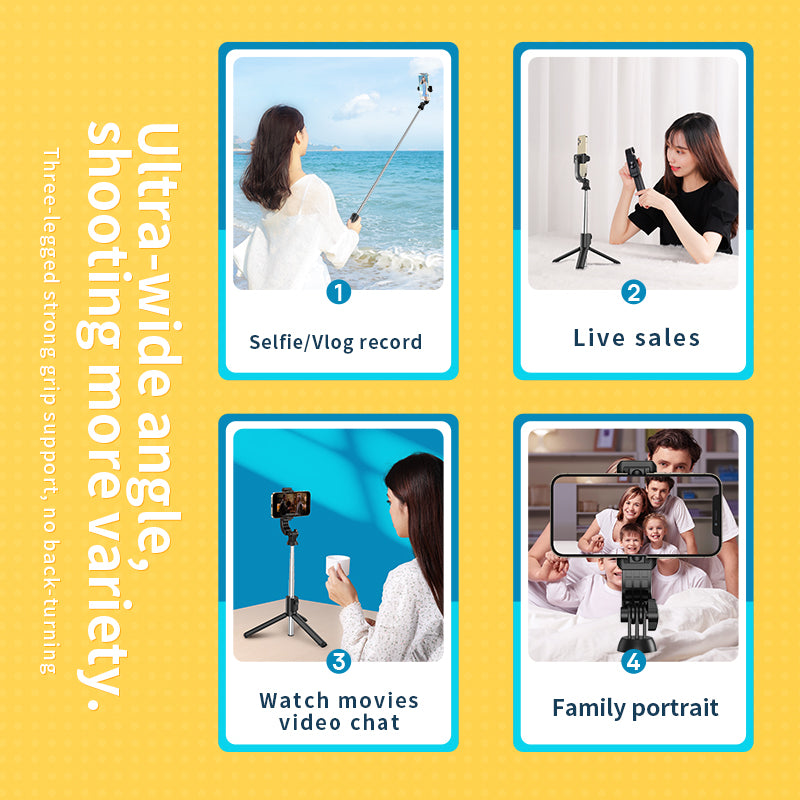 Ultra-wide angle, shooting more variety.
Three-legged strong grip support, no back-turning

1
Selfie/Vlog record

2
Live sales

3
Watch movies video chat

4
Family portrait