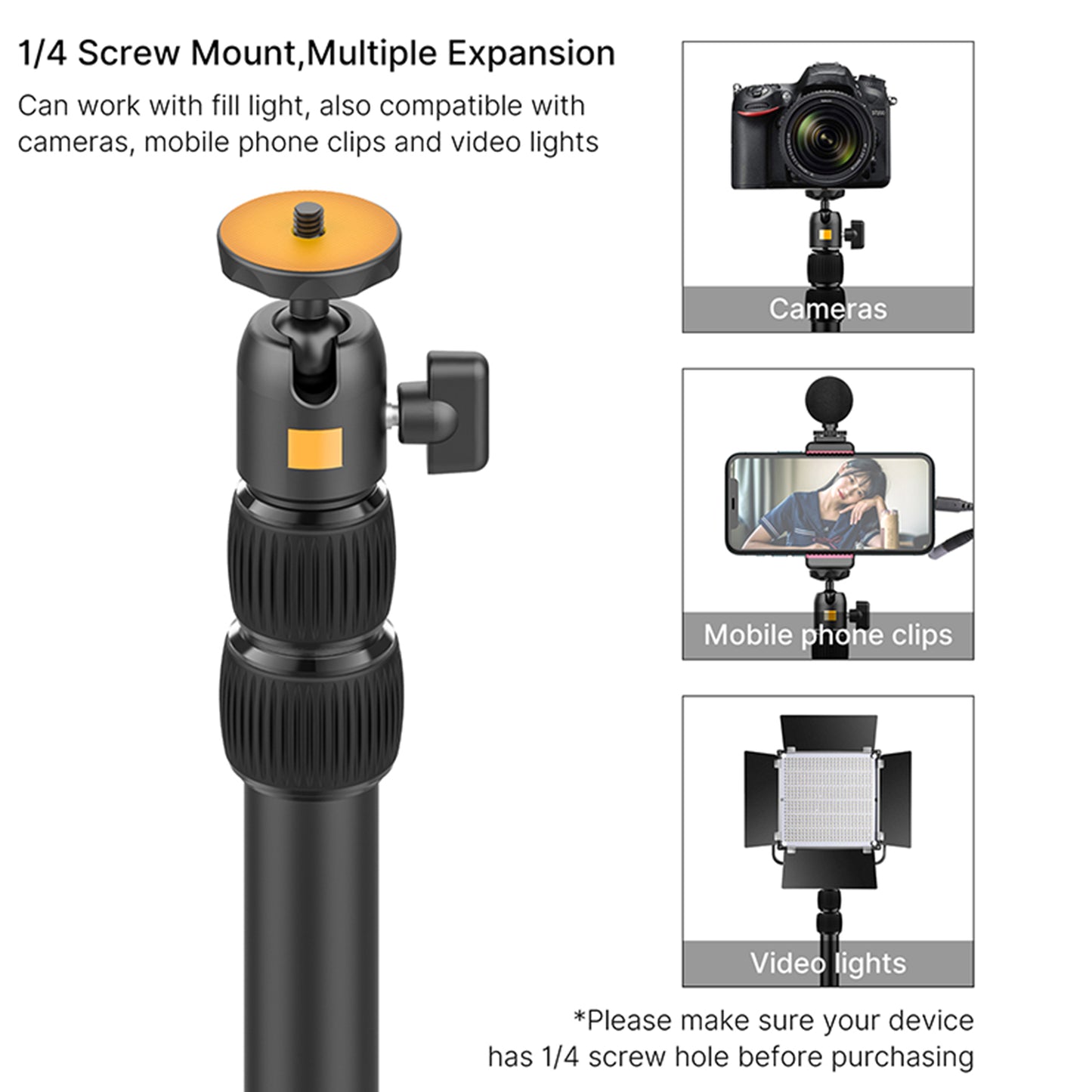 1/4 Screw Mount,Multiple Expansion

Can work with fill light, also compatible with cameras, mobile phone clips and video lights

Cameras

Mobile phone clips

Video lights

*Please make sure your device has 1/4 screw hole before purchasing