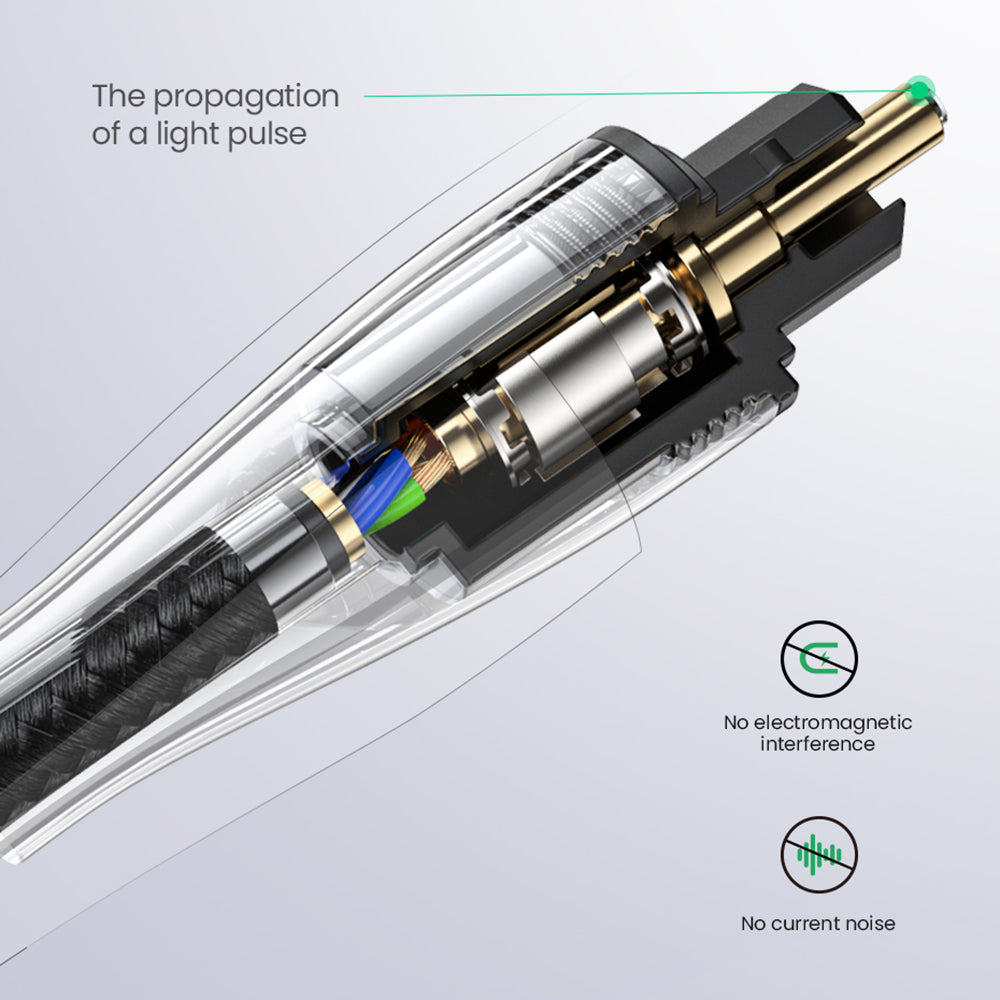 The propagation of a light pulse

No electromagnetic interference

No current noise