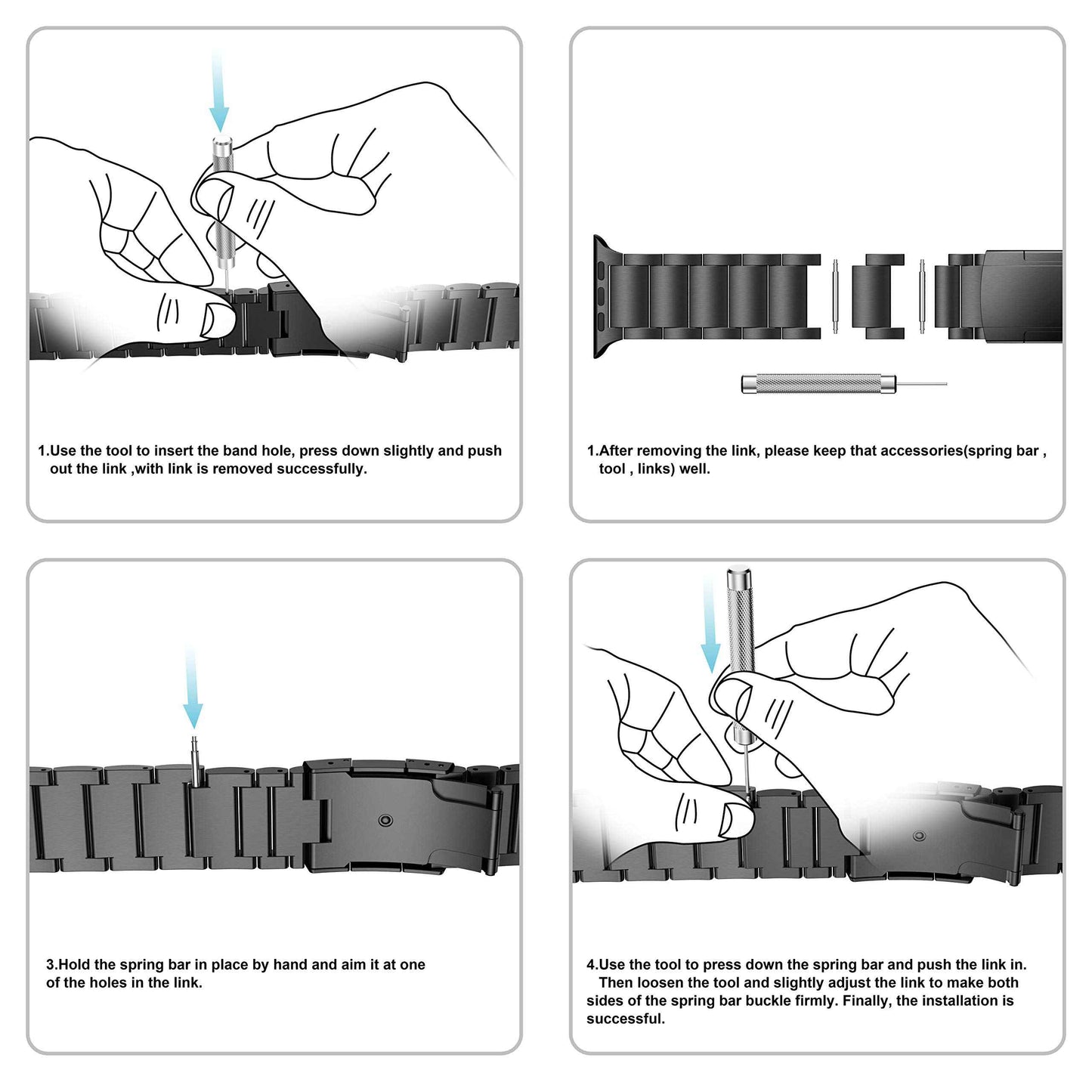 1.Use the tool to insert the band hole, press down slightly and push out the link ,with link is removed successfully.

1.After removing the link, please keep that accessories(spring bar , tool , links) well.

3.Hold the spring bar in place by hand and aim it at one of the holes in the link.

4.Use the tool to press down the spring bar and push the link in. Then loosen the tool and slightly adjust the link to make both sides of the spring bar buckle firmly. Finally, the installation is successful.