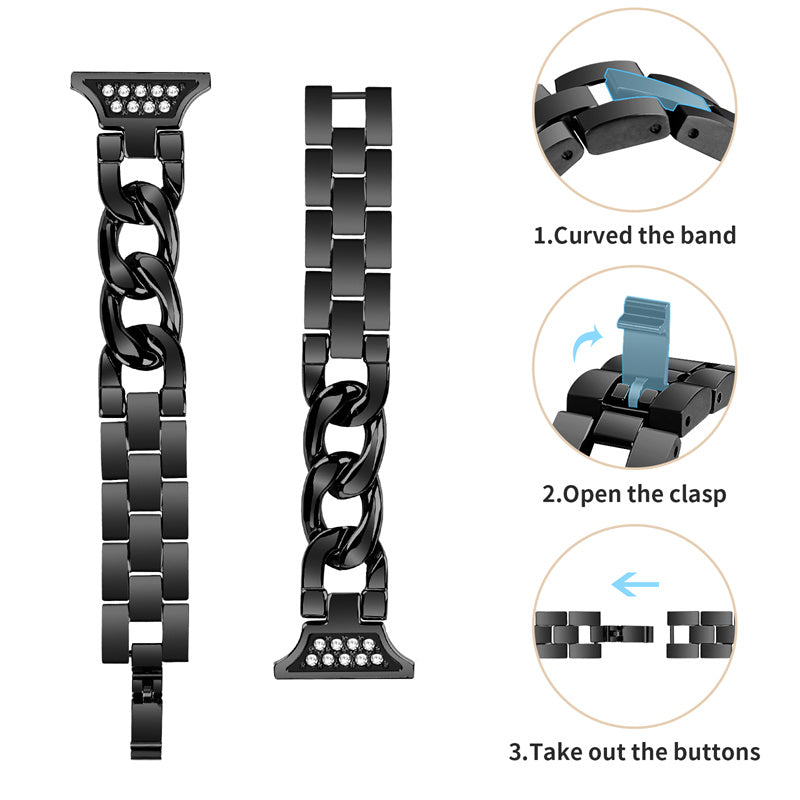 1.Curved the band

2.Open the clasp

3.Take out the buttons