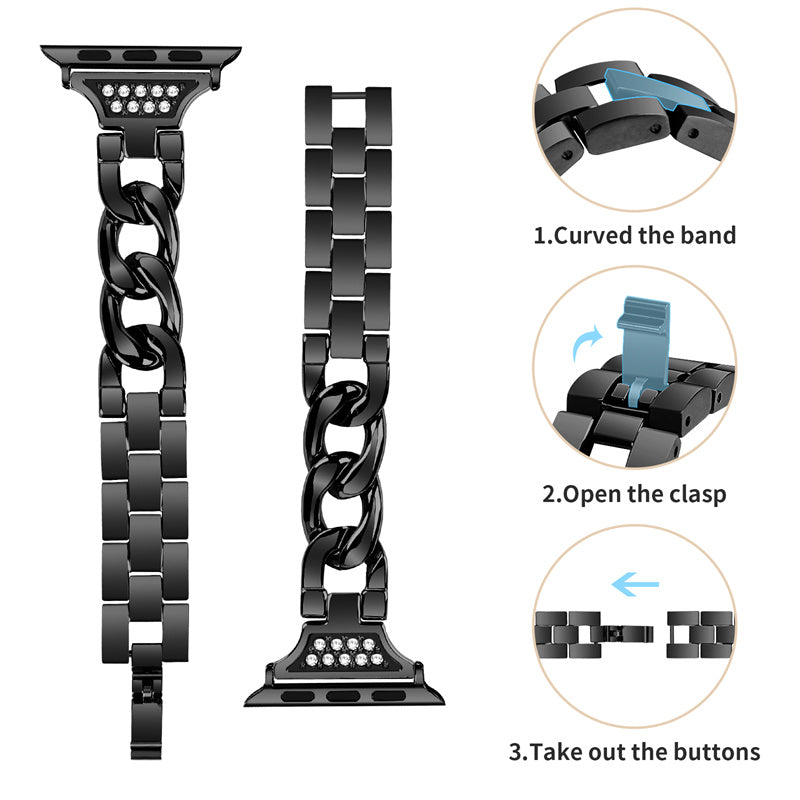 1.Curved the band

2.Open the clasp

3.Take out the buttons