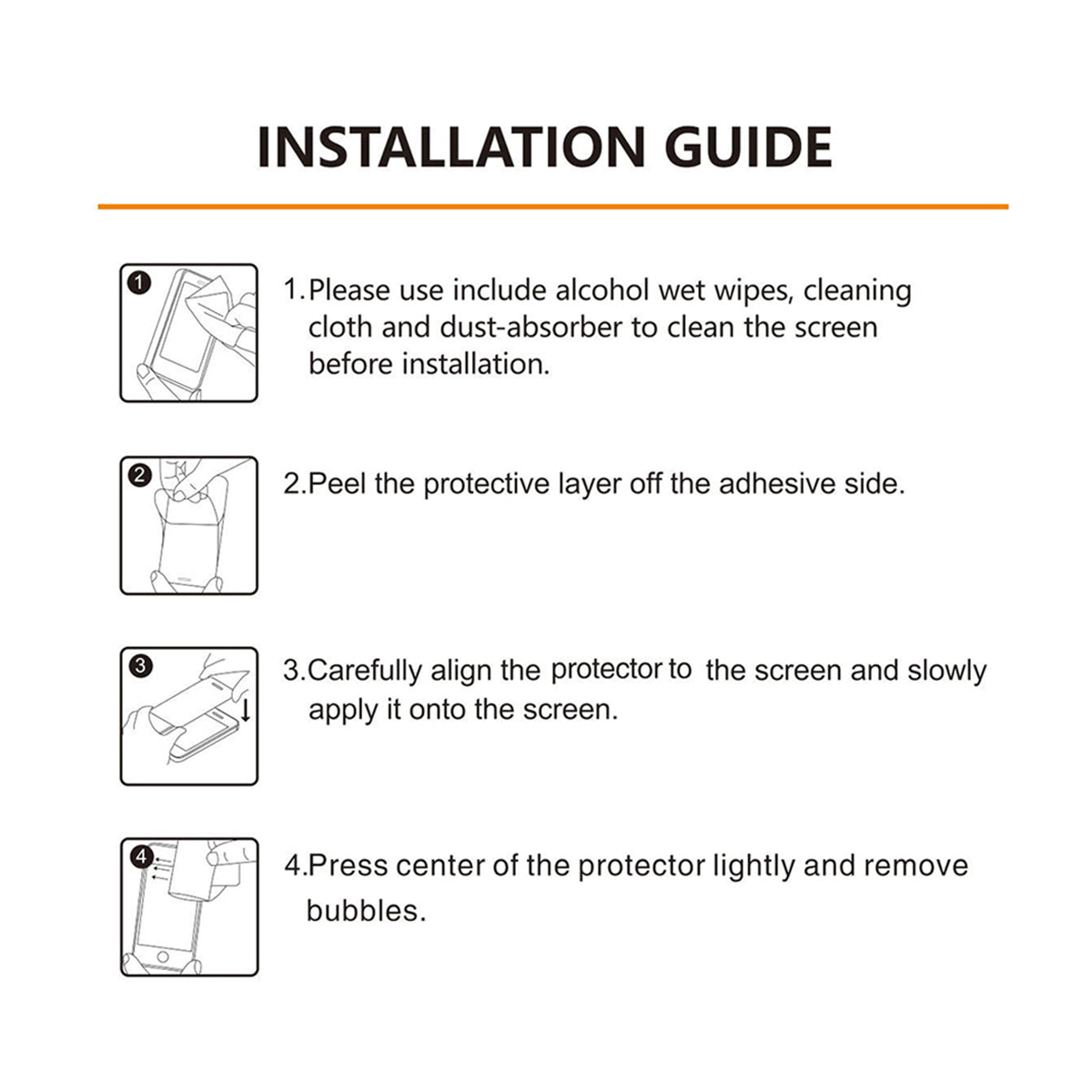 INSTALLATION GUIDE

1

1. Please use include alcohol wet wipes, cleaning cloth and dust-absorber to clean the screen before installation.

2

2.Peel the protective layer off the adhesive side.

3

3.Carefully align the protector to the screen and slowly apply it onto the screen.

4

4.Press center of the protector lightly and remove bubbles.