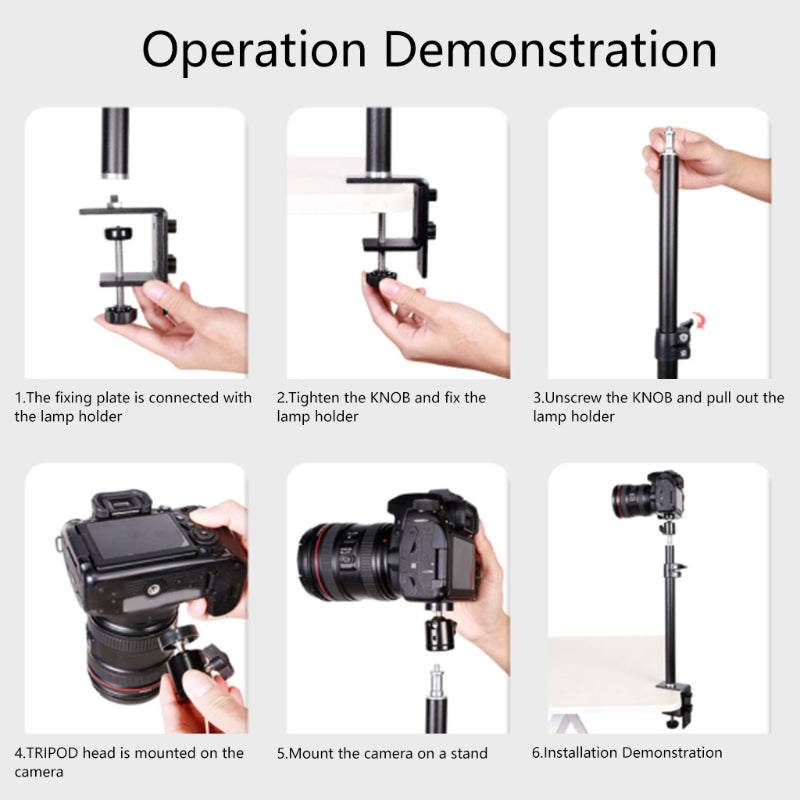 Operation Demonstration

1.The fixing plate is connected with the lamp holder

2.Tighten the KNOB and fix the lamp holder

3.Unscrew the KNOB and pull out the lamp holder

4.TRIPOD head is mounted on the camera

5.Mount the camera on a stand

6.Installation Demonstration