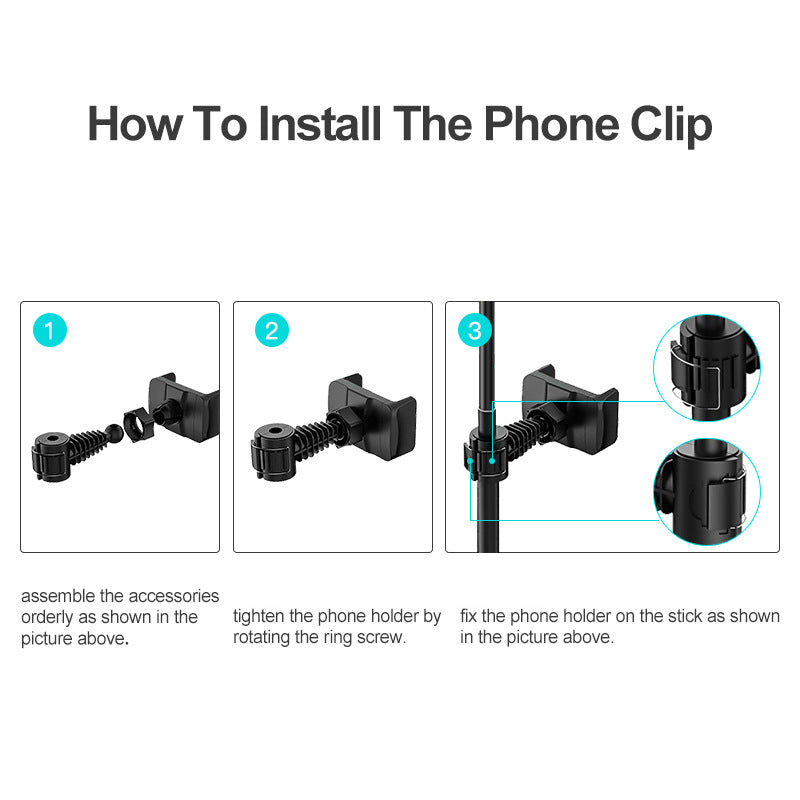 How To Install The Phone Clip

1

2

3

assemble the accessories orderly as shown in the picture above.

tighten the phone holder by rotating the ring screw.

fix the phone holder on the stick as shown in the picture above.