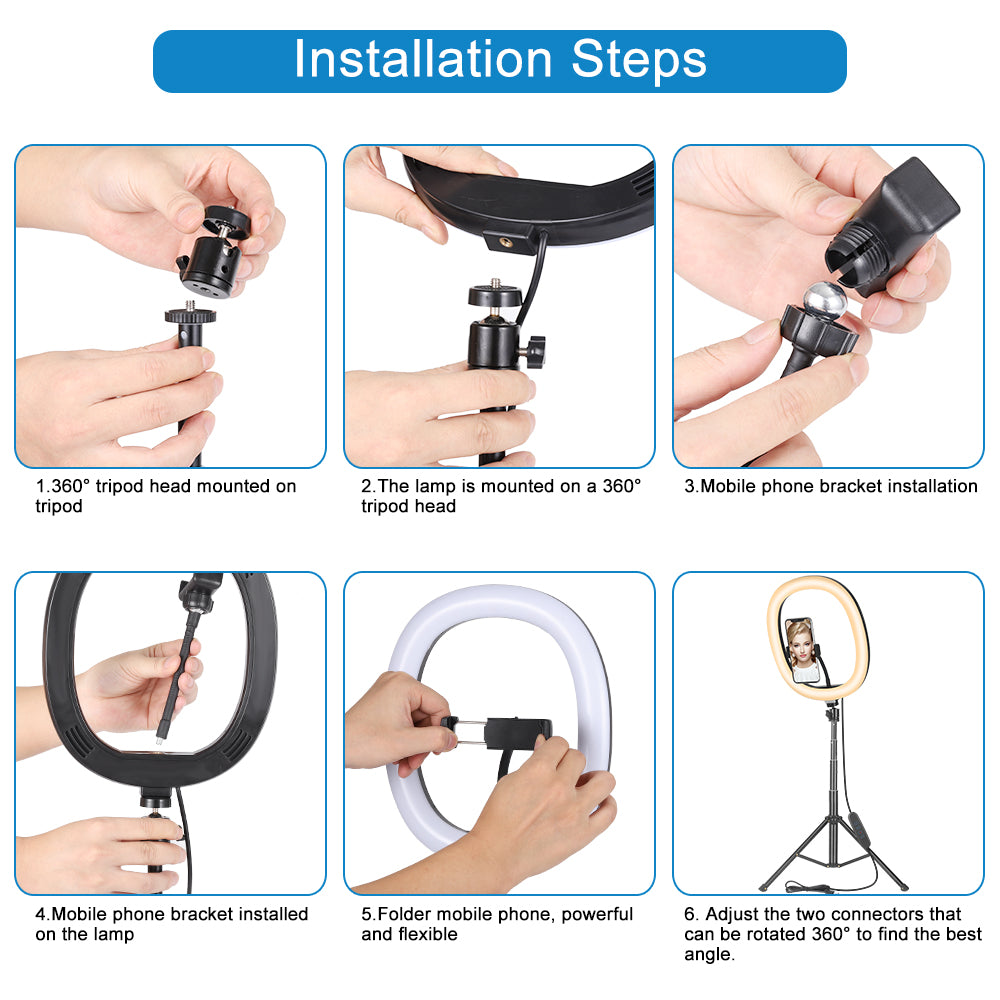 Installation Steps

1.360° tripod head mounted on tripod

2.The lamp is mounted on a 360° tripod head

3.Mobile phone bracket installation

4.Mobile phone bracket installed on the lamp

5.Folder mobile phone, powerful and flexible

6. Adjust the two connectors that can be rotated 360° to find the best angle.