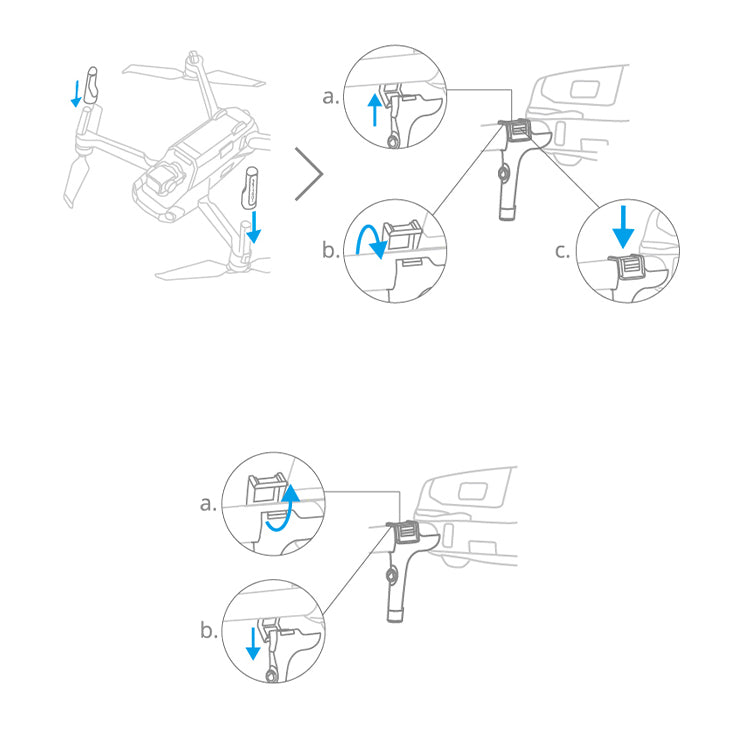 a.

b.

c.

a.

b.