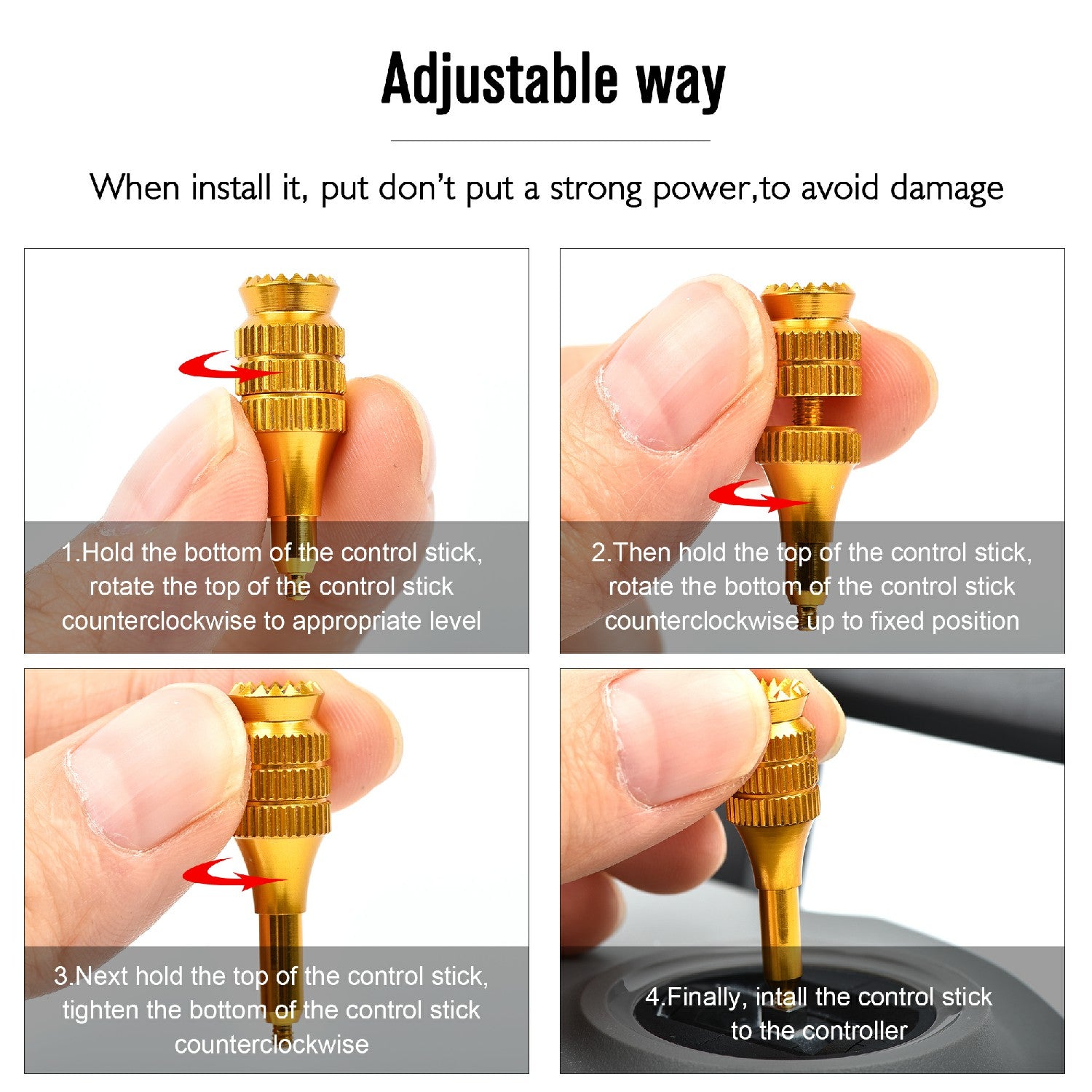 Adjustable way

When install it, put don't put a strong power,to avoid damage

1.Hold the bottom of the control stick, rotate the top of the control stick counterclockwise to appropriate level

2.Then hold the top of the control stick, rotate the bottom of the control stick counterclockwise up to fixed position

3.Next hold the top of the control stick, tighten the bottom of the control stick counterclockwise

4.Finally, intall the control stick to the controller