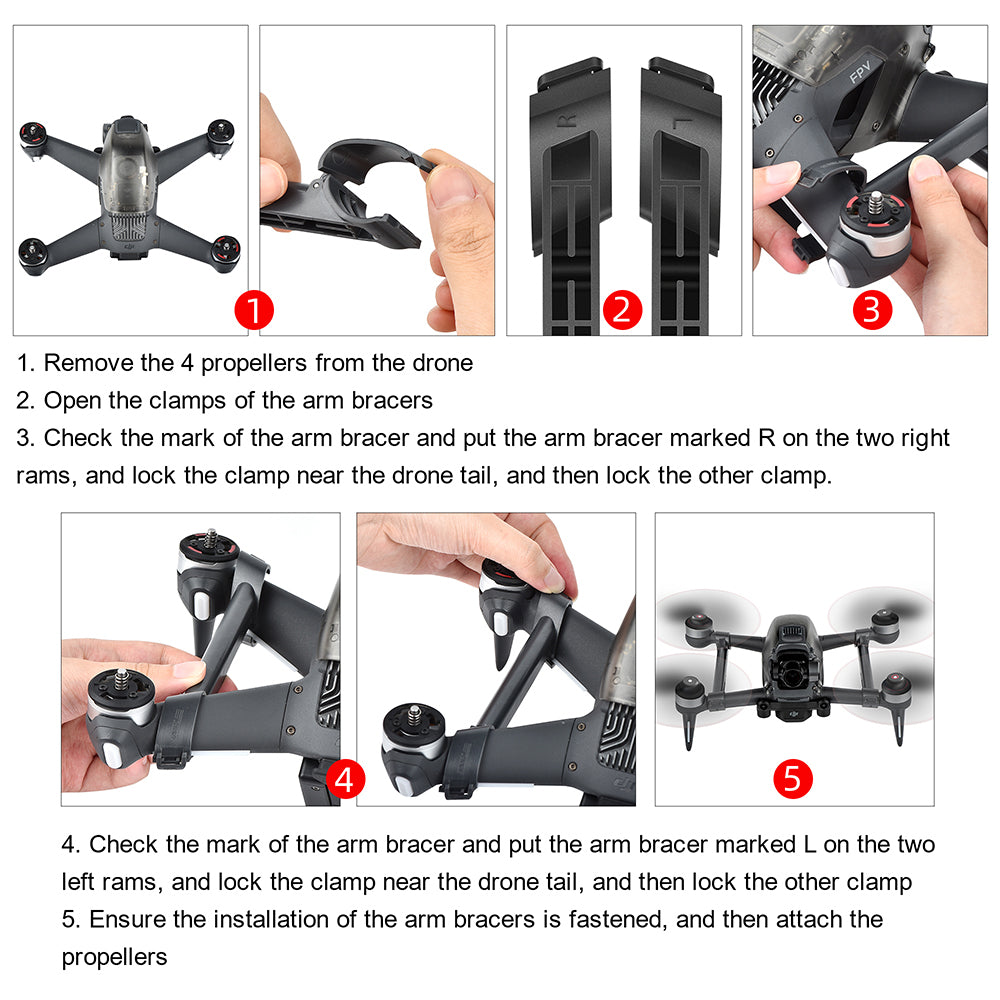 1

R

L

2

FPV

3

1. Remove the 4 propellers from the drone
2. Open the clamps of the arm bracers
3. Check the mark of the arm bracer and put the arm bracer marked R on the two right rams, and lock the clamp near the drone tail, and then lock the other clamp.

4

5

4. Check the mark of the arm bracer and put the arm bracer marked L on the two left rams, and lock the clamp near the drone tail, and then lock the other clamp
5. Ensure the installation of the arm bracers is fastened, and then attach the propellers