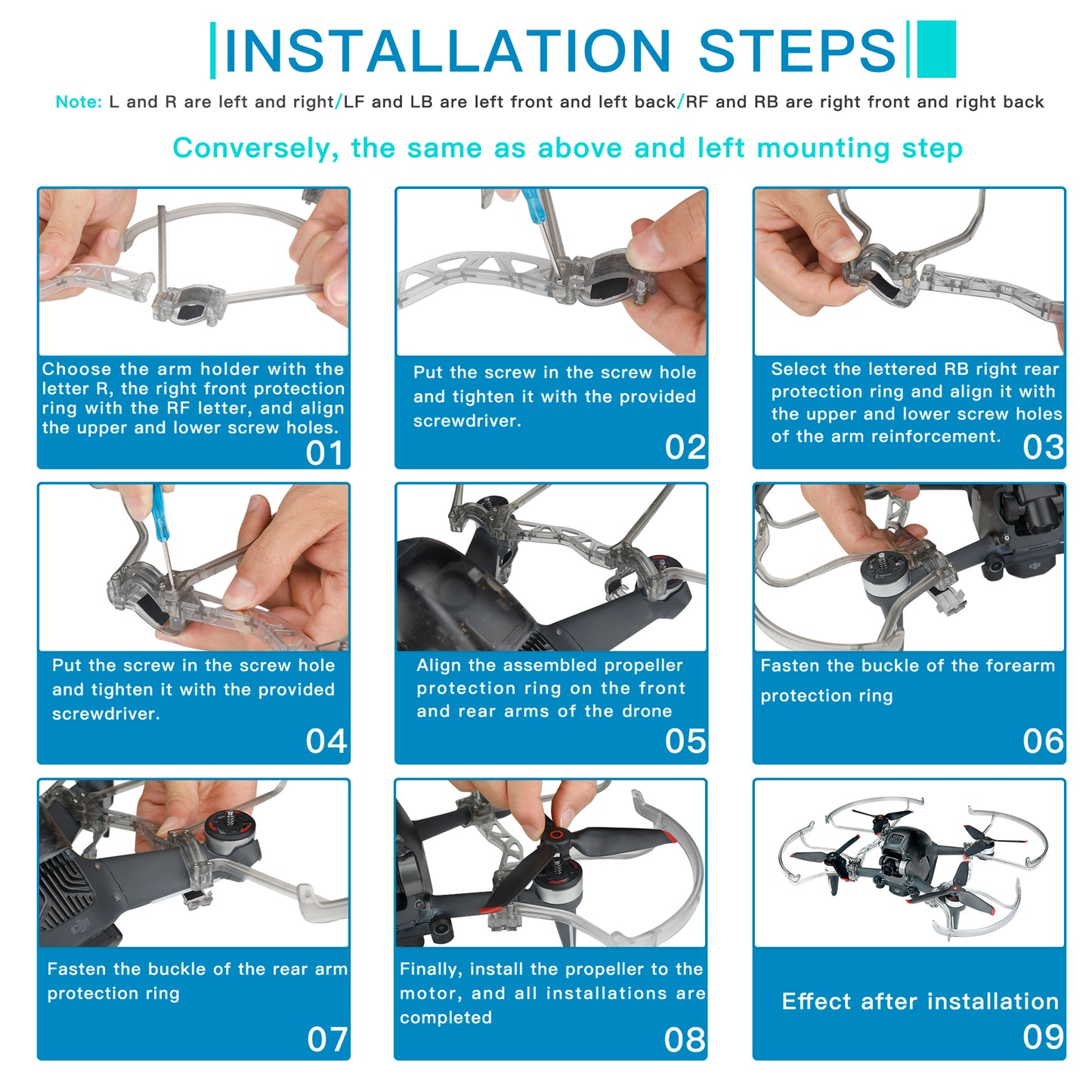 INSTALLATION STEPS

Note: L and R are left and right/LF and LB are left front and left back/RF and RB are right front and right back

Conversely, the same as above and left mounting step

Choose the arm holder with the letter R, the right front protection ring with the RF letter, and align the upper and lower screw holes.
01

Put the screw in the screw hole and tighten it with the provided screwdriver.
02

Select the lettered RB right rear protection ring and align it with the upper and lower screw holes of the arm reinforcement.
03

Put the screw in the screw hole and tighten it with the provided screwdriver.
04

Align the assembled propeller protection ring on the front and rear arms of the drone
05

Fasten the buckle of the forearm protection ring
06

Fasten the buckle of the rear arm protection ring
07

Finally, install the propeller to the motor, and all installations are completed
08

Effect after installation
09