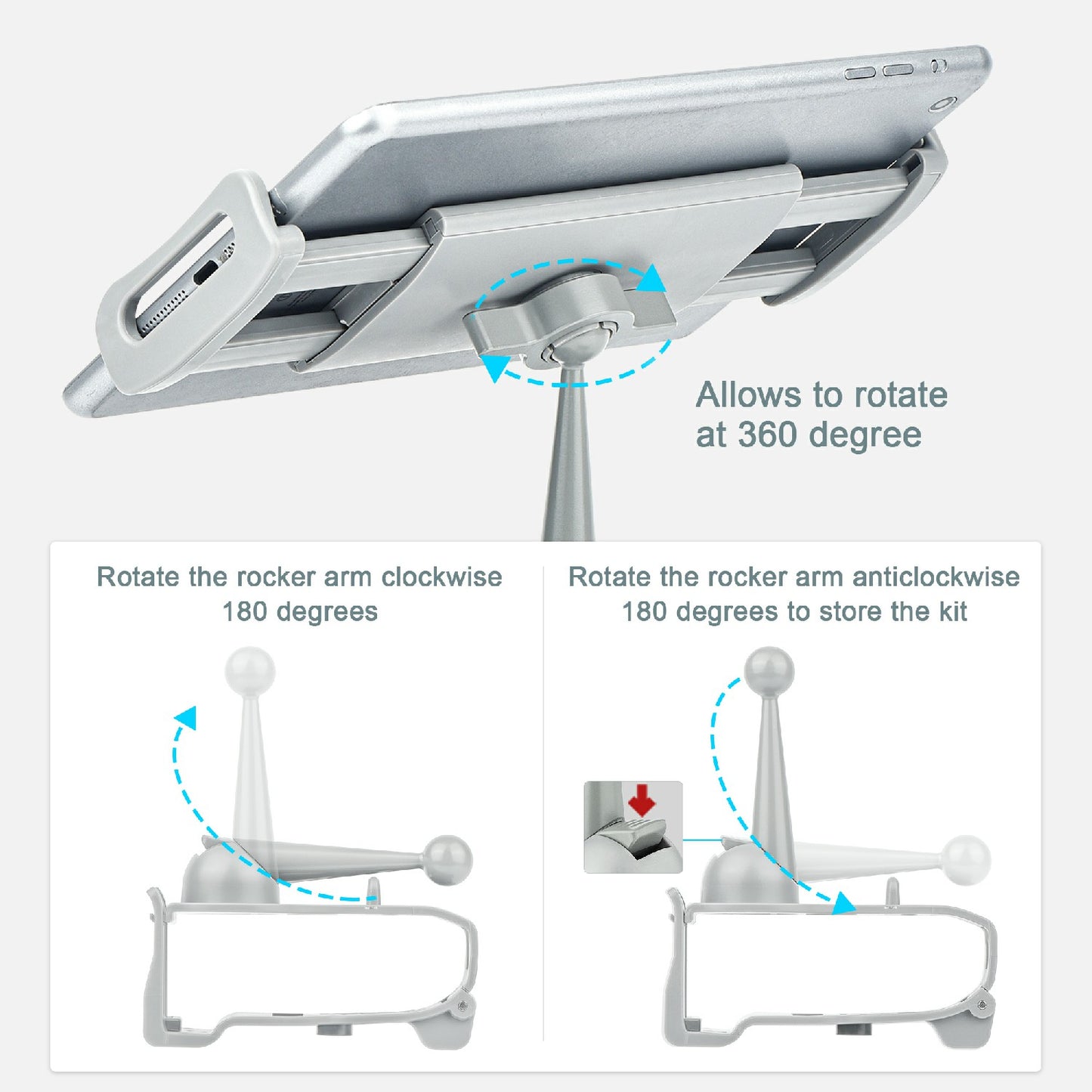 Allows to rotate at 360 degree

Rotate the rocker arm clockwise 180 degrees

Rotate the rocker arm anticlockwise 180 degrees to store the kit