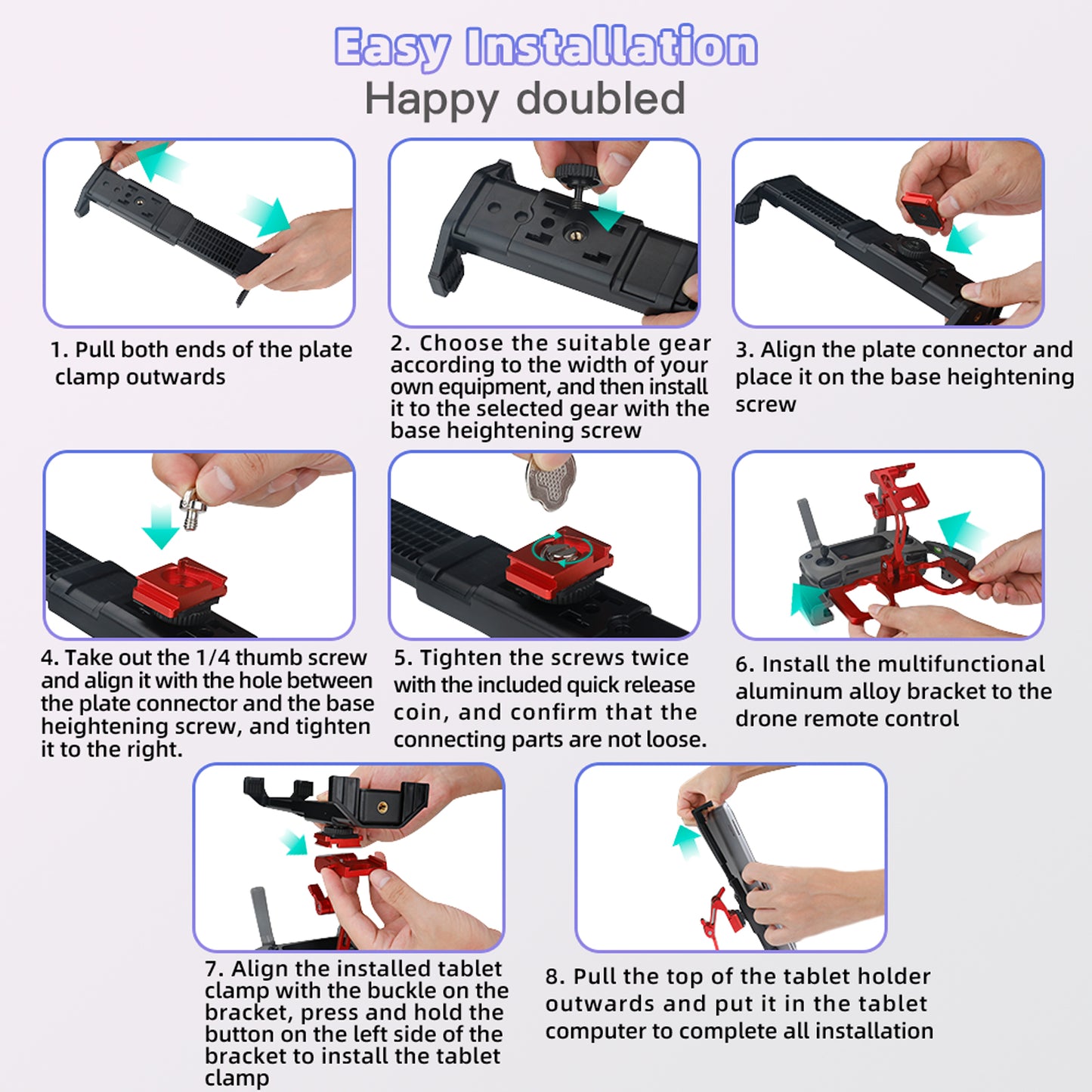 Easy Installation
Happy doubled

1. Pull both ends of the plate clamp outwards

2. Choose the suitable gear according to the width of your own equipment, and then install it to the selected gear with the base heightening screw

3. Align the plate connector and place it on the base heightening screw

4. Take out the 1/4 thumb screw and align it with the hole between the plate connector and the base heightening screw, and tighten it to the right.

5. Tighten the screws twice with the included quick release coin, and confirm that the connecting parts are not loose.

6. Install the multifunctional aluminum alloy bracket to the drone remote control

7. Align the installed tablet clamp with the buckle on the bracket, press and hold the button on the left side of the bracket to install the tablet clamp

8. Pull the top of the tablet holder outwards and put it in the tablet computer to complete all installation