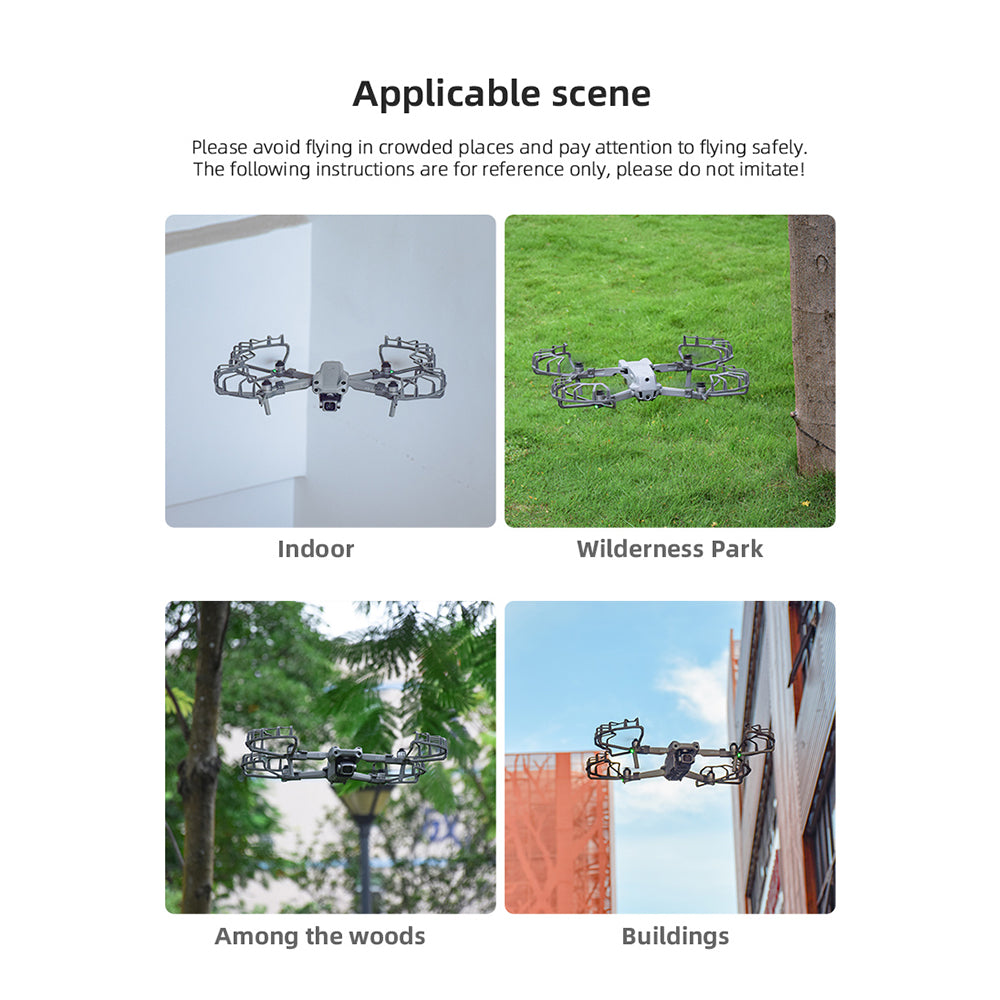 Applicable scene

Please avoid flying in crowded places and pay attention to flying safely. The following instructions are for reference only, please do not imitate!

Indoor

Wilderness Park

Among the woods

Buildings