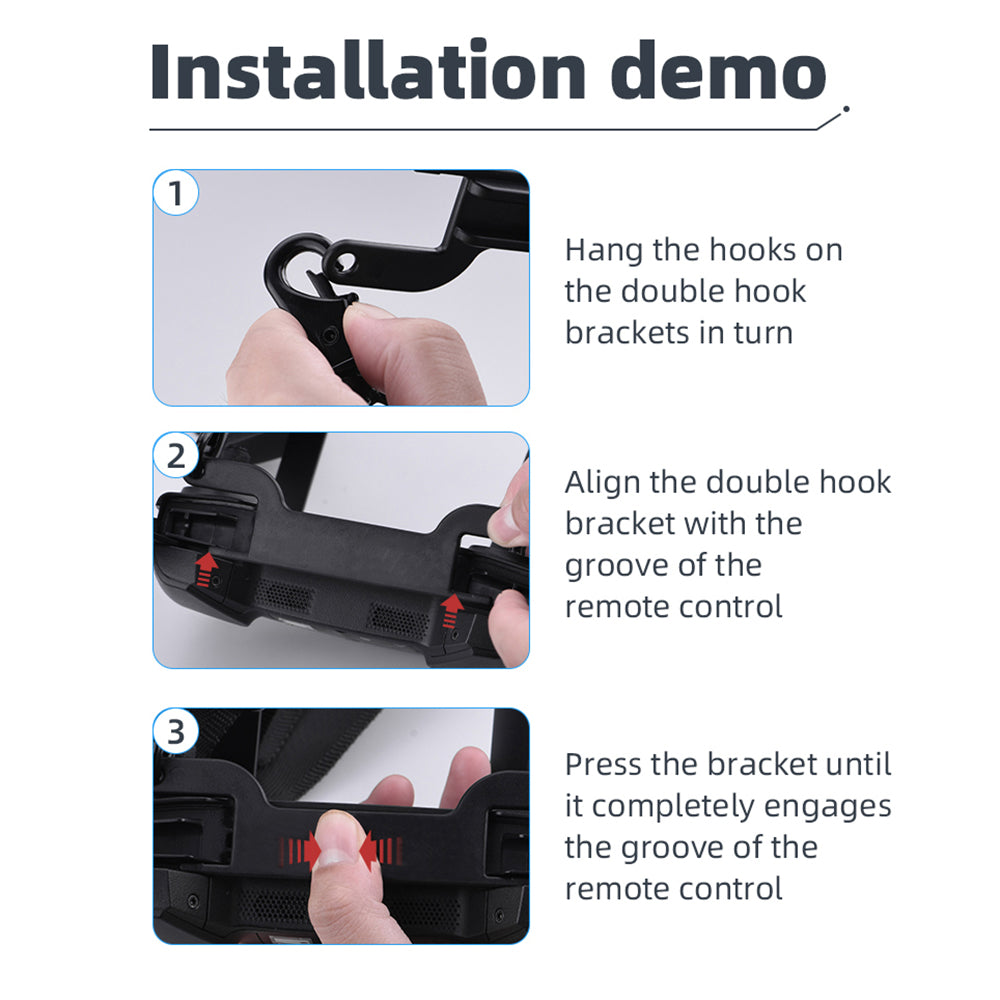 Installation demo

1

Hang the hooks on the double hook brackets in turn

2

Align the double hook bracket with the groove of the remote control

3

Press the bracket until it completely engages the groove of the remote control