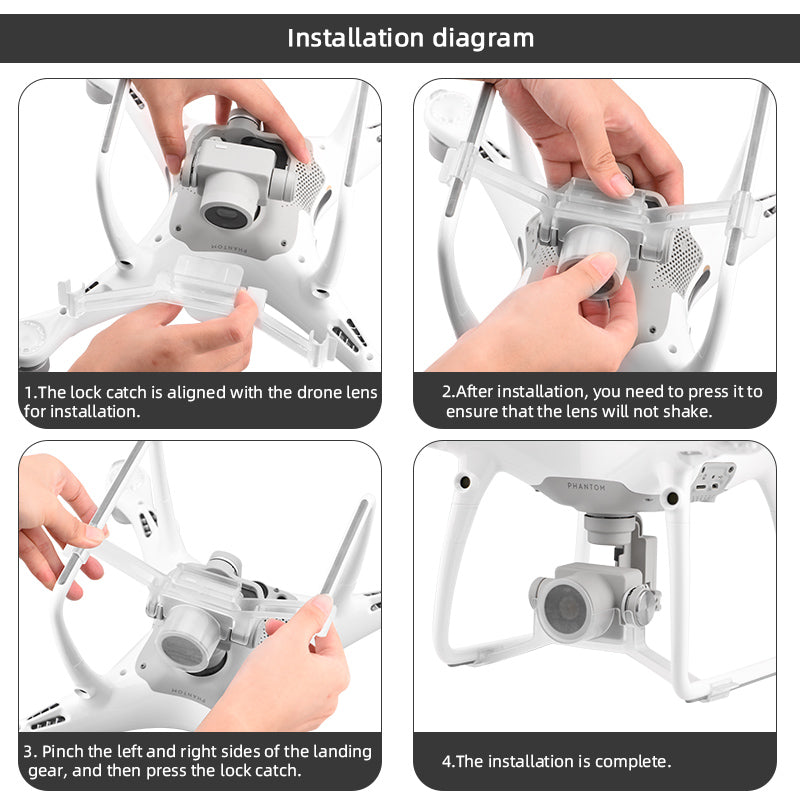 Installation diagram

PHANTOM

1.The lock catch is aligned with the drone lens for installation.

2.After installation, you need to press it to ensure that the lens will not shake.

PHANTOM

3. Pinch the left and right sides of the landing gear, and then press the lock catch.

PHANTOM

4.The installation is complete.