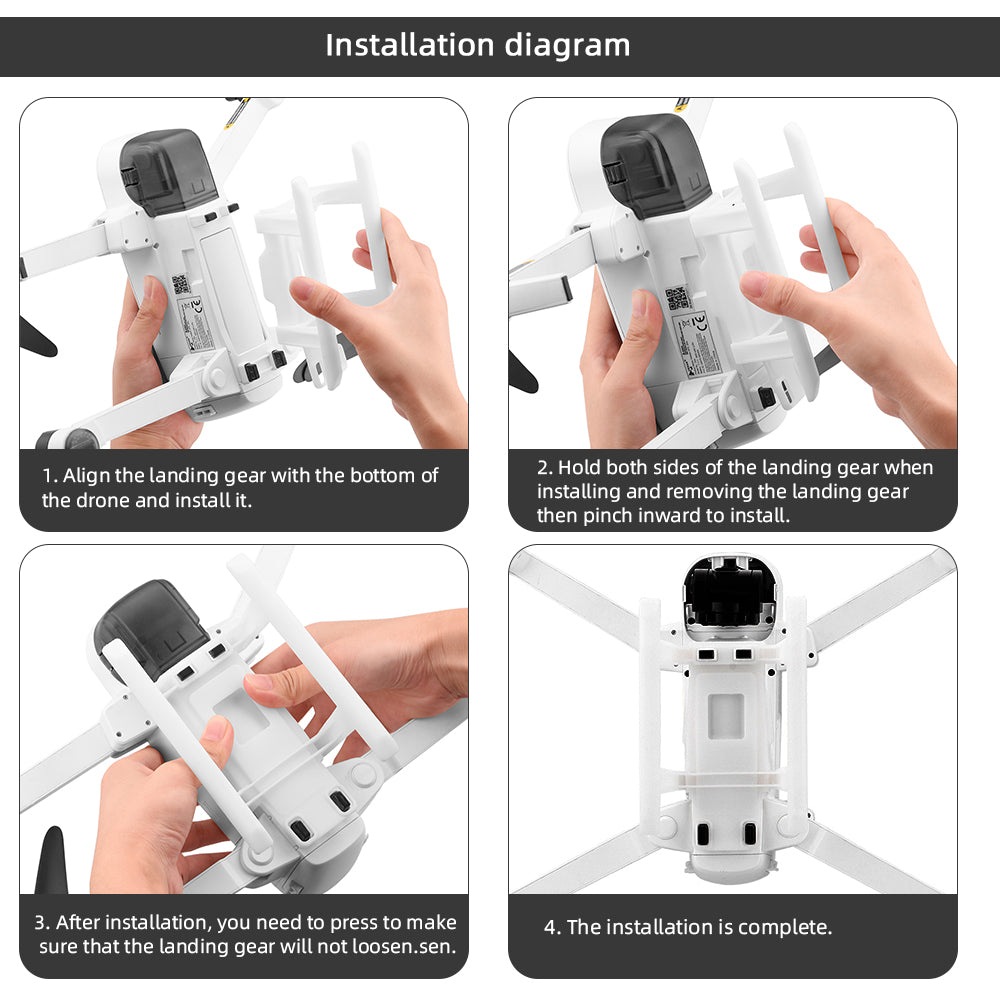 Installation diagram

1. Align the landing gear with the bottom of the drone and install it.

2. Hold both sides of the landing gear when installing and removing the landing gear then pinch inward to install.

3. After installation, you need to press to make sure that the landing gear will not loosen.sen.

4. The installation is complete.