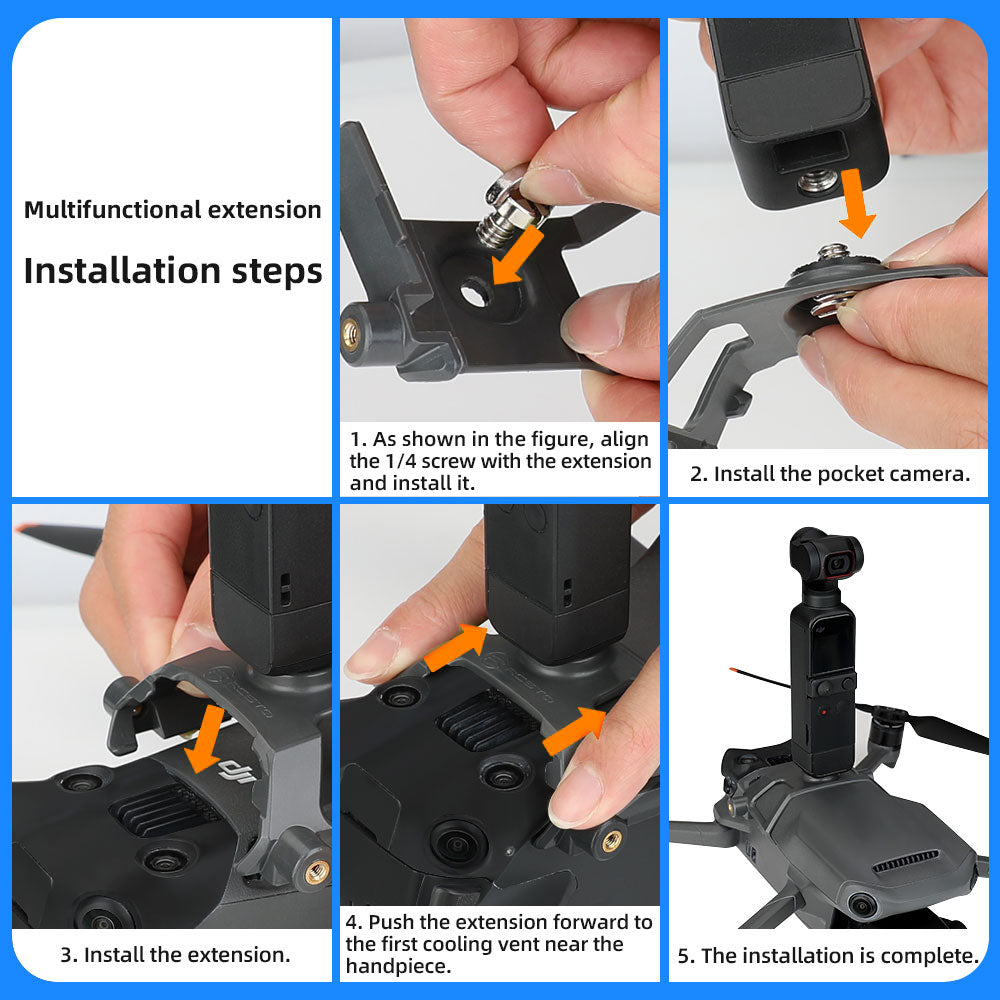 Multifunctional extension

Installation steps

1. As shown in the figure, align the 1/4 screw with the extension and install it.

2. Install the pocket camera.

3. Install the extension.

4. Push the extension forward to the first cooling vent near the handpiece.

5. The installation is complete.