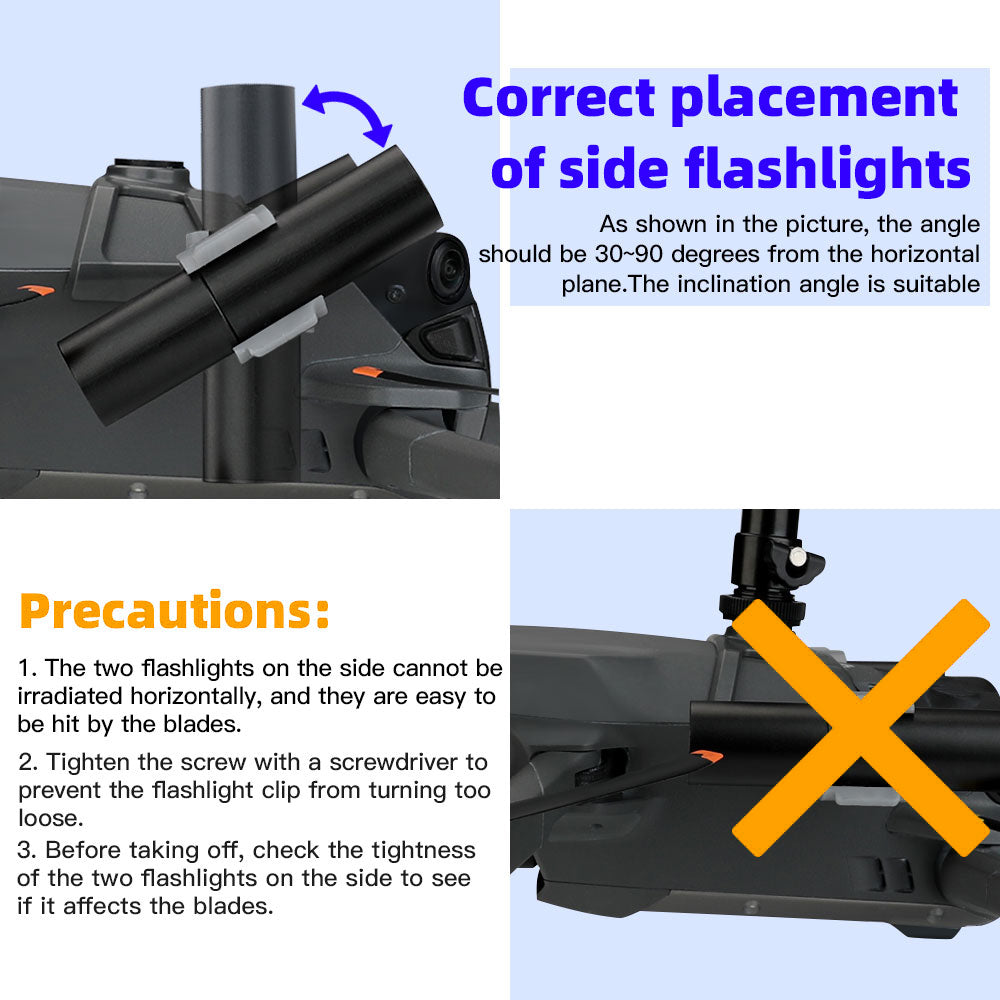 Correct placement of side flashlights

As shown in the picture, the angle should be 30~90 degrees from the horizontal plane.The inclination angle is suitable

Precautions:

1. The two flashlights on the side cannot be irradiated horizontally, and they are easy to be hit by the blades.

2. Tighten the screw with a screwdriver to prevent the flashlight clip from turning too loose.

3. Before taking off, check the tightness of the two flashlights on the side to see if it affects the blades.