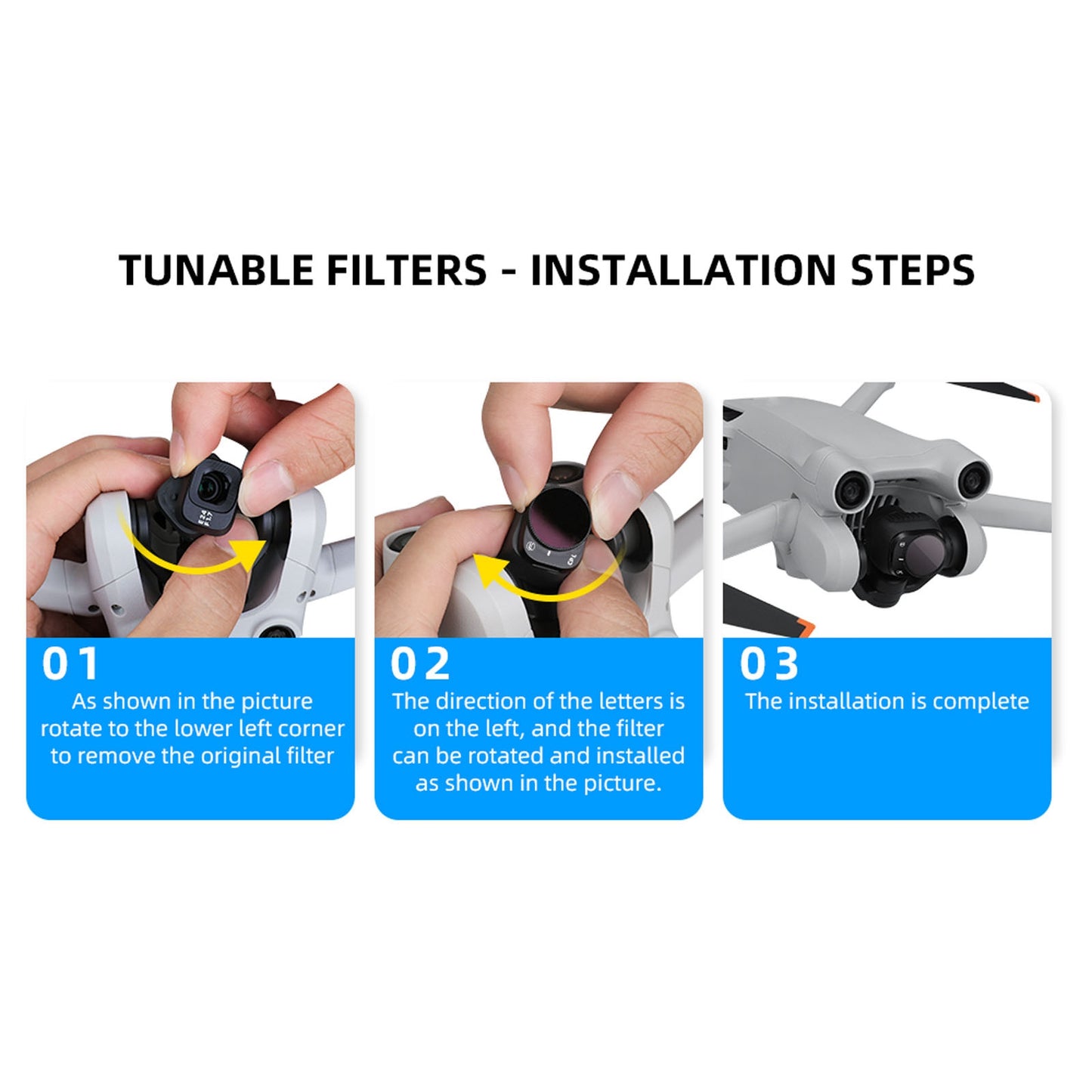 TUNABLE FILTERS - INSTALLATION STEPS

01
As shown in the picture rotate to the lower left corner to remove the original filter

02
The direction of the letters is on the left, and the filter can be rotated and installed as shown in the picture.

03
The installation is complete