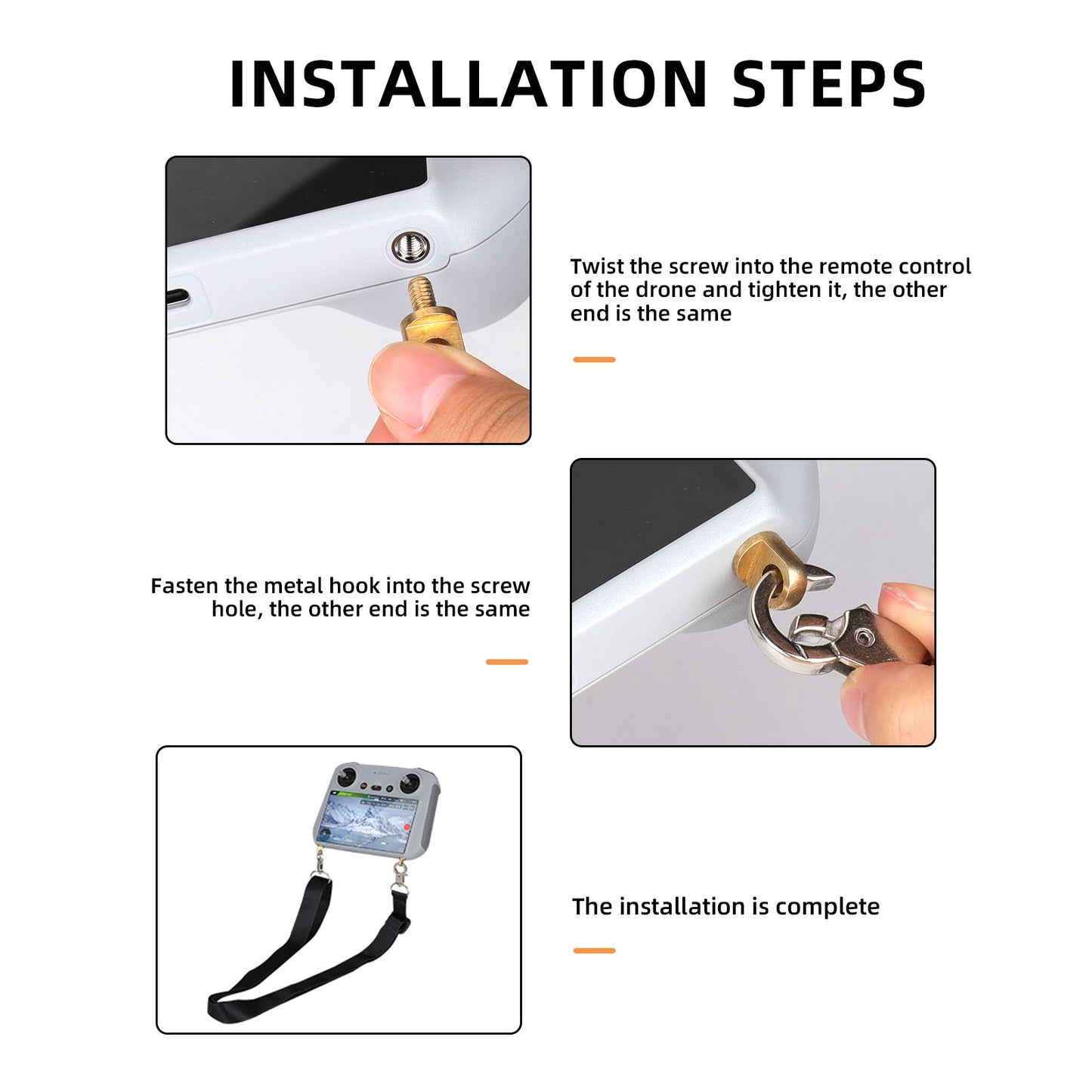 INSTALLATION STEPS

Twist the screw into the remote control of the drone and tighten it, the other end is the same

Fasten the metal hook into the screw hole, the other end is the same

The installation is complete