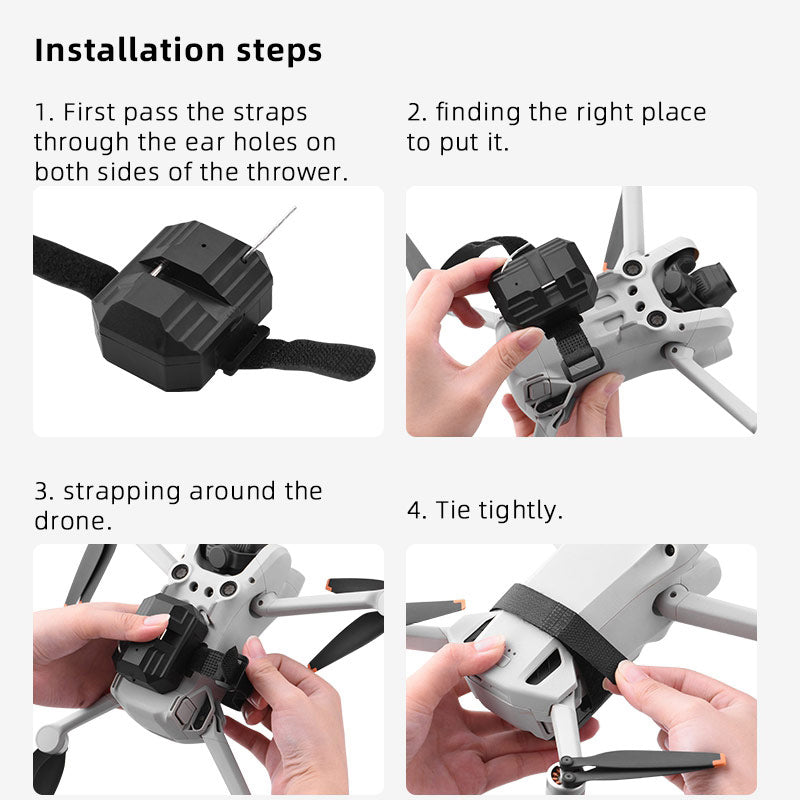 Installation steps

1. First pass the straps through the ear holes on both sides of the thrower.

2. finding the right place to put it.

3. strapping around the drone.

4. Tie tightly.