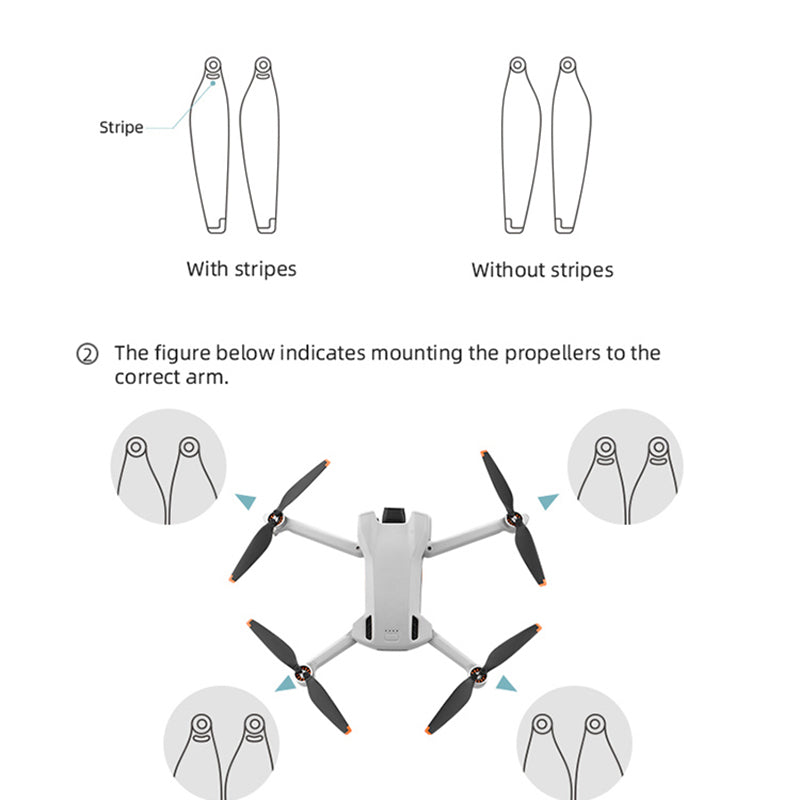 Stripe

With stripes

Without stripes

② The figure below indicates mounting the propellers to the correct arm.