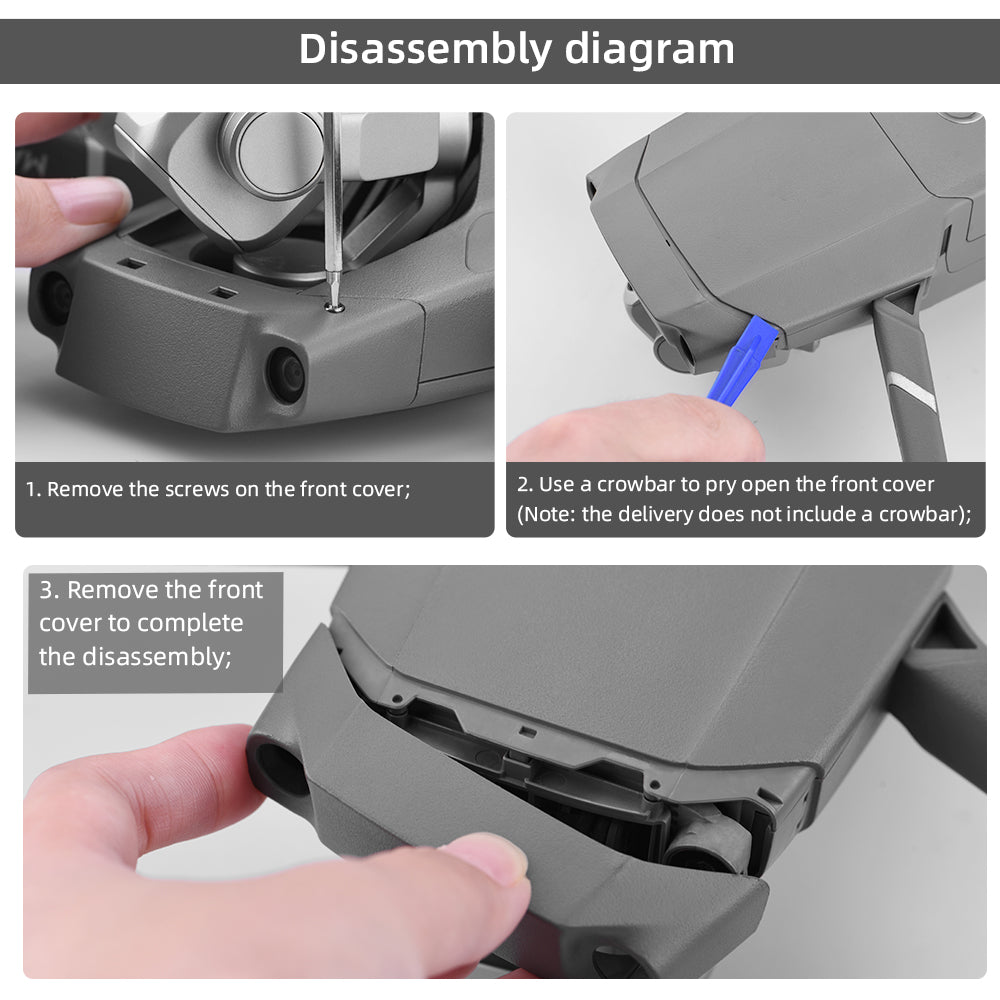 Disassembly diagram

1. Remove the screws on the front cover;

2. Use a crowbar to pry open the front cover (Note: the delivery does not include a crowbar);

3. Remove the front cover to complete the disassembly;