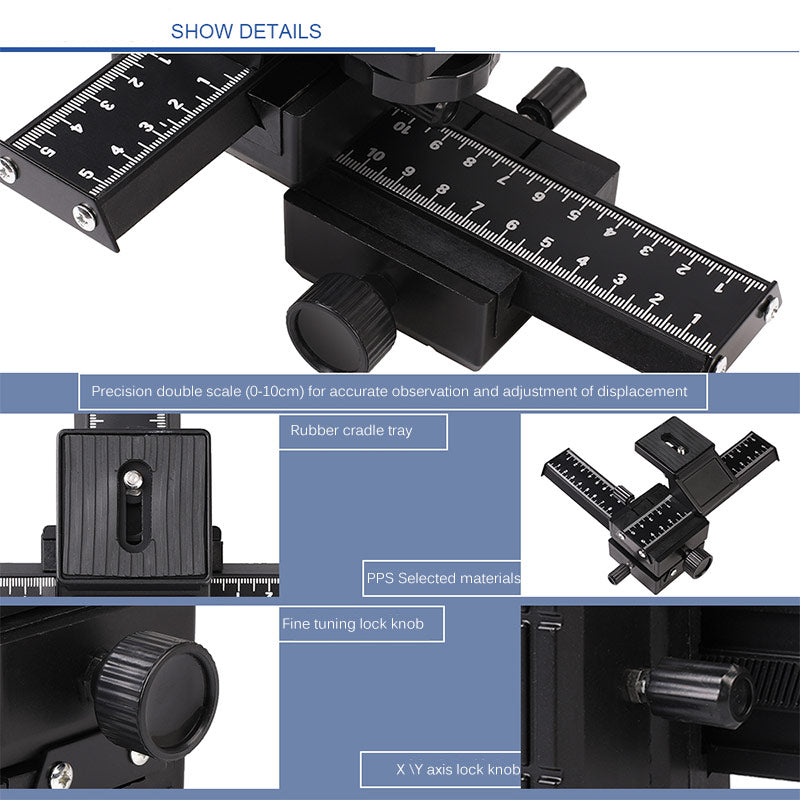 SHOW DETAILS

1 2 3 4 5

1 2 3 4 5

10 9 8 7 6 5 4 3 2 1

10 9 8 7 6 5 4 3 2 1

Precision double scale (0-10cm) for accurate observation and adjustment of displacement

Rubber cradle tray

PPS Selected materials

Fine tuning lock knob

X \Y axis lock knob