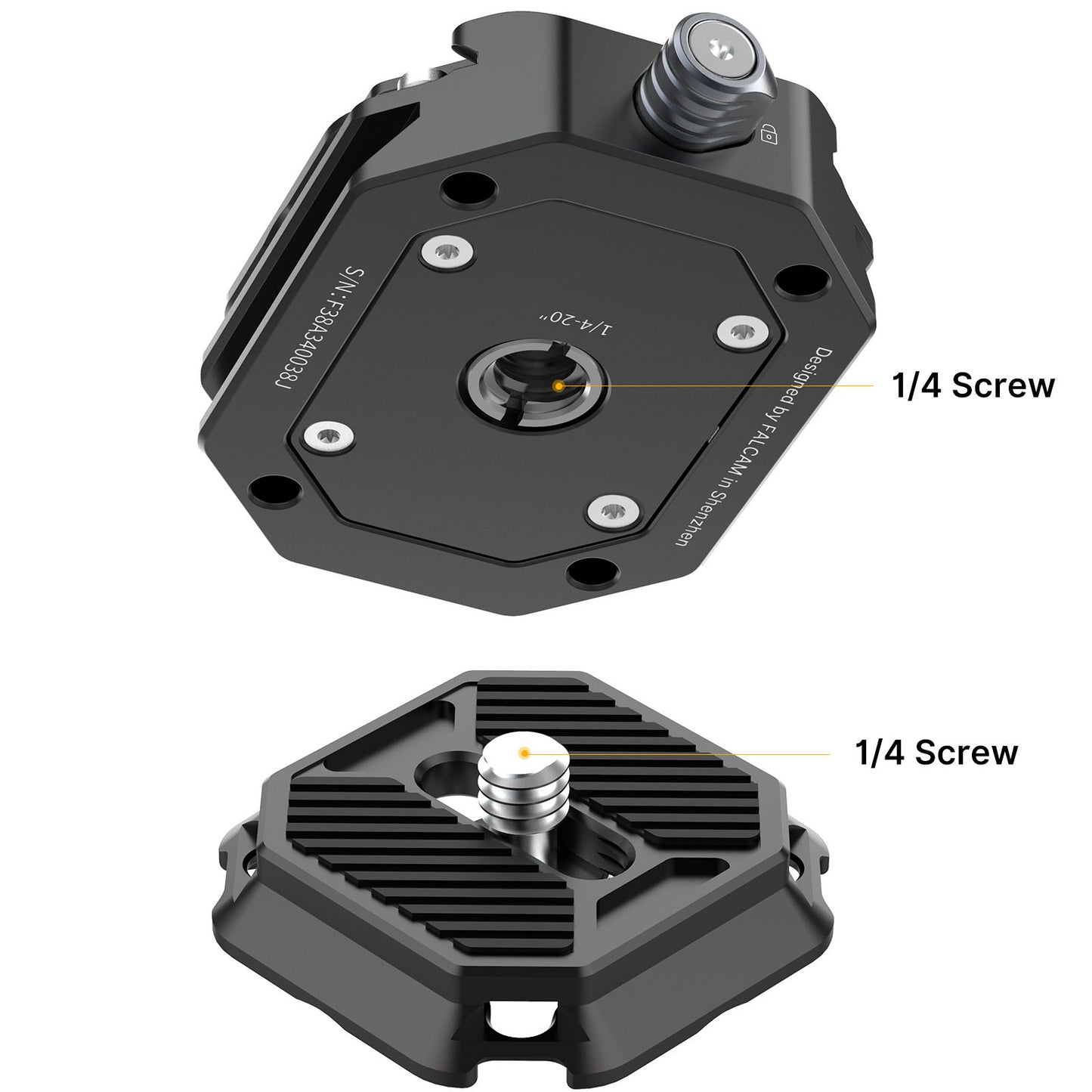 S/N:F38A340038J

1/4-20"

Designed by FALCAM in Shenzhen

1/4 Screw

1/4 Screw