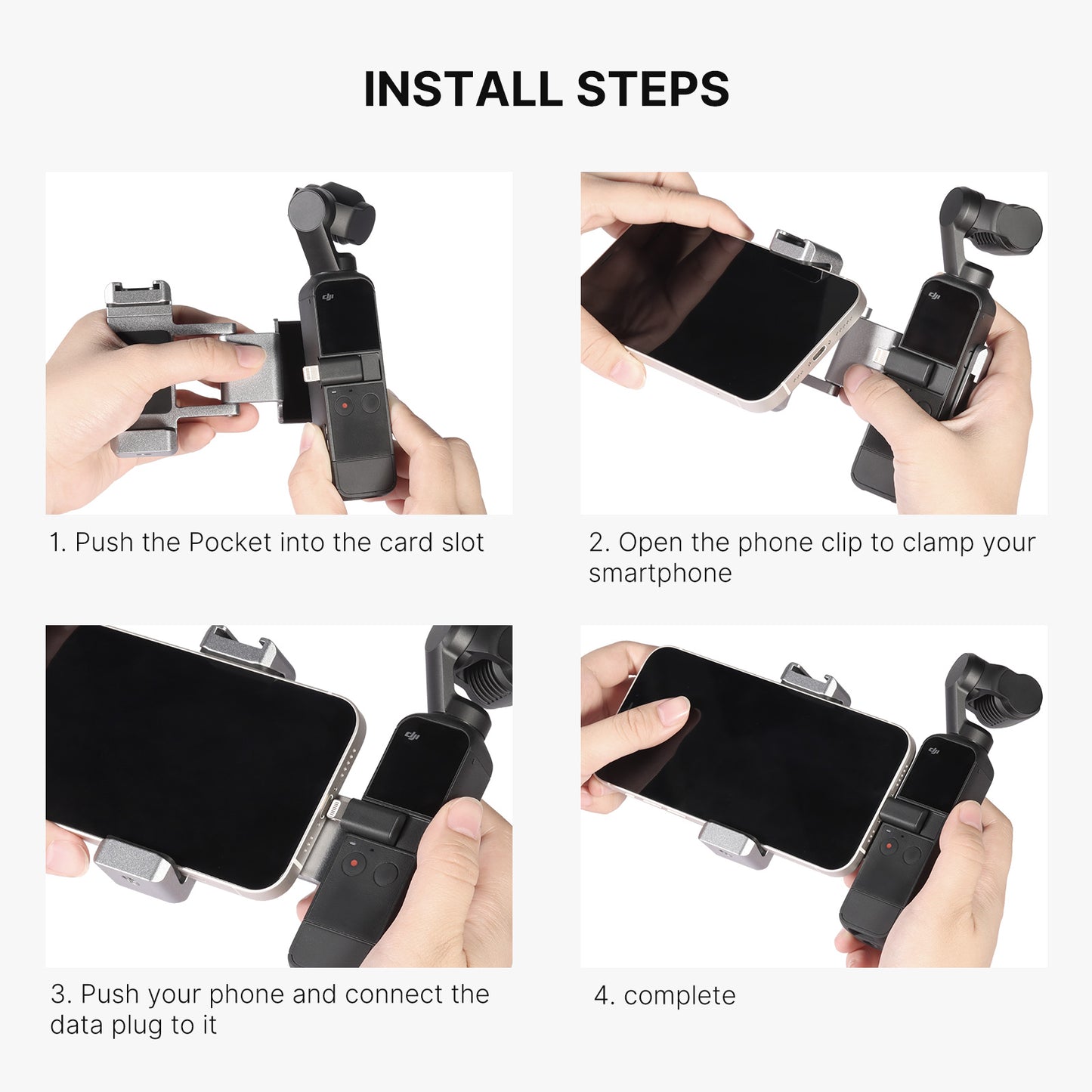 INSTALL STEPS

dji

1. Push the Pocket into the card slot

dji

2. Open the phone clip to clamp your smartphone

dji

3. Push your phone and connect the data plug to it

dji

4. complete