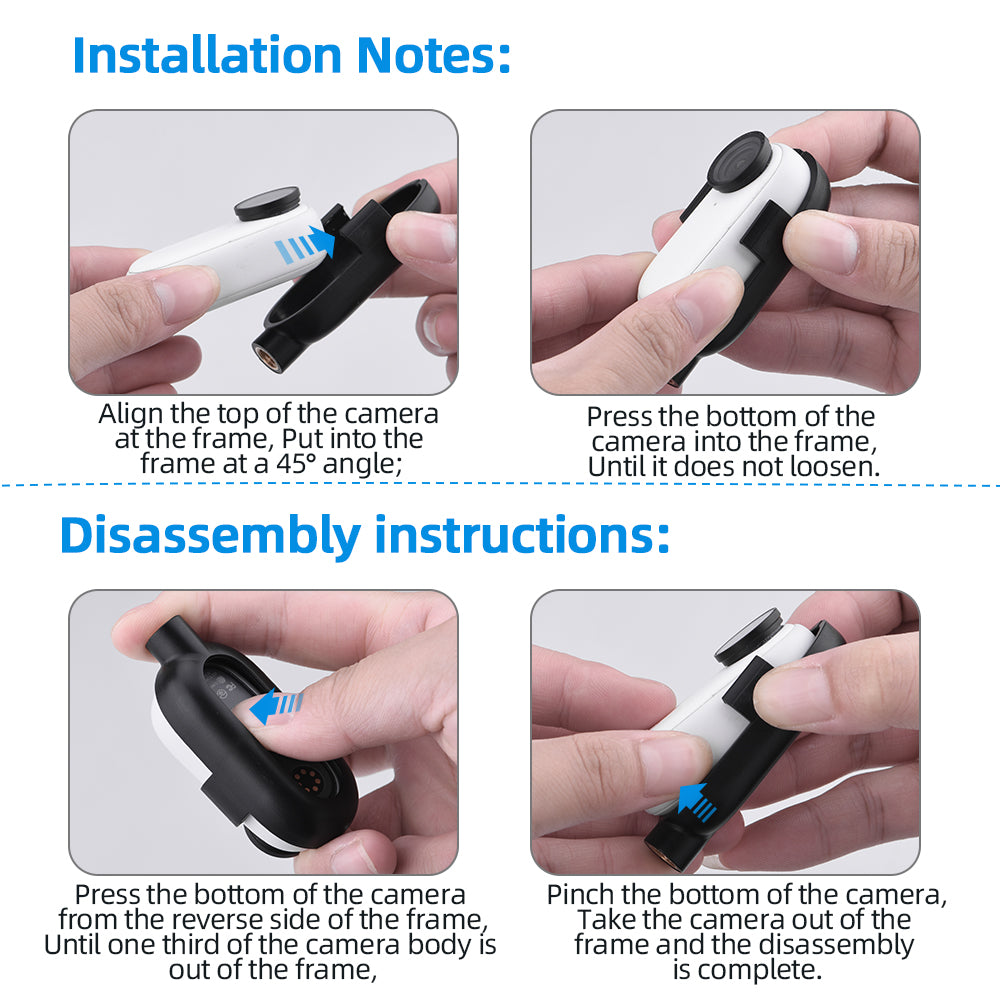 Installation Notes:

Align the top of the camera at the frame, Put into the frame at a 45° angle;

Press the bottom of the camera into the frame, Until it does not loosen.

Disassembly instructions:

Press the bottom of the camera from the reverse side of the frame, Until one third of the camera body is out of the frame,

Pinch the bottom of the camera, Take the camera out of the frame and the disassembly is complete.