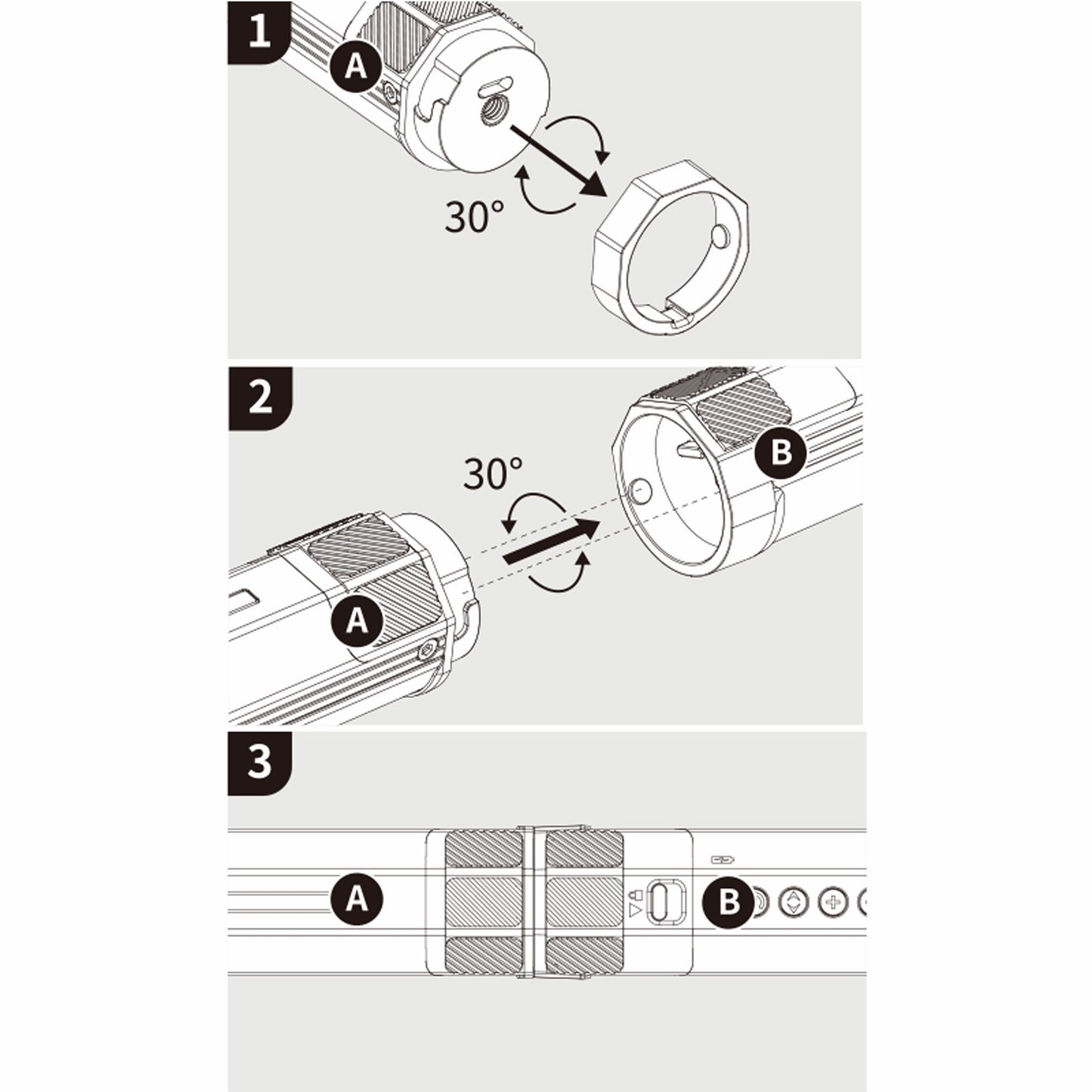 1

A

30°

2

30°

B

A

3

A

B