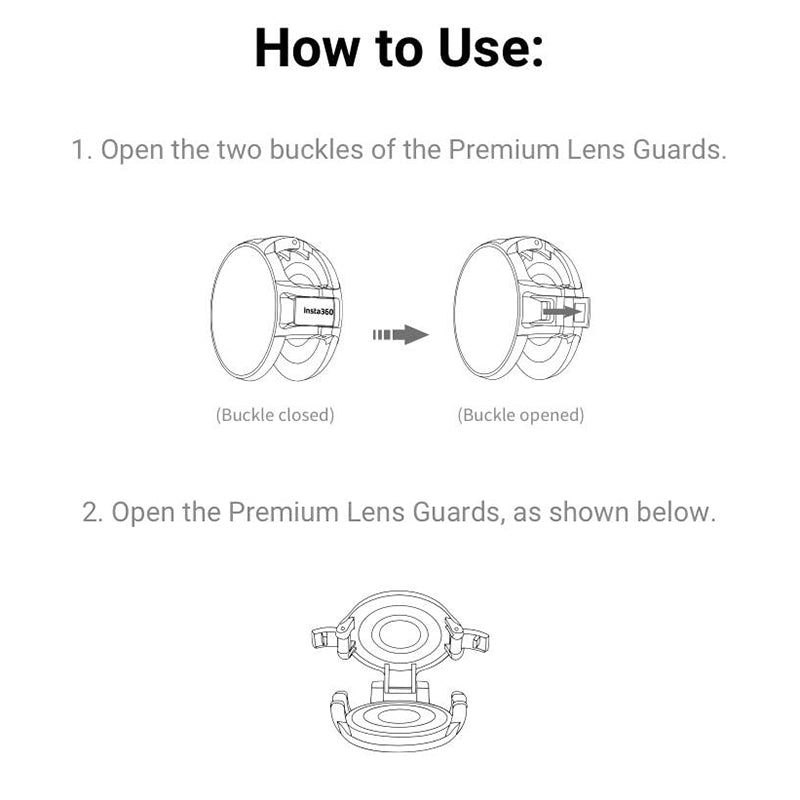 How to Use:

1. Open the two buckles of the Premium Lens Guards.

Insta360

(Buckle closed)

(Buckle opened)

2. Open the Premium Lens Guards, as shown below.