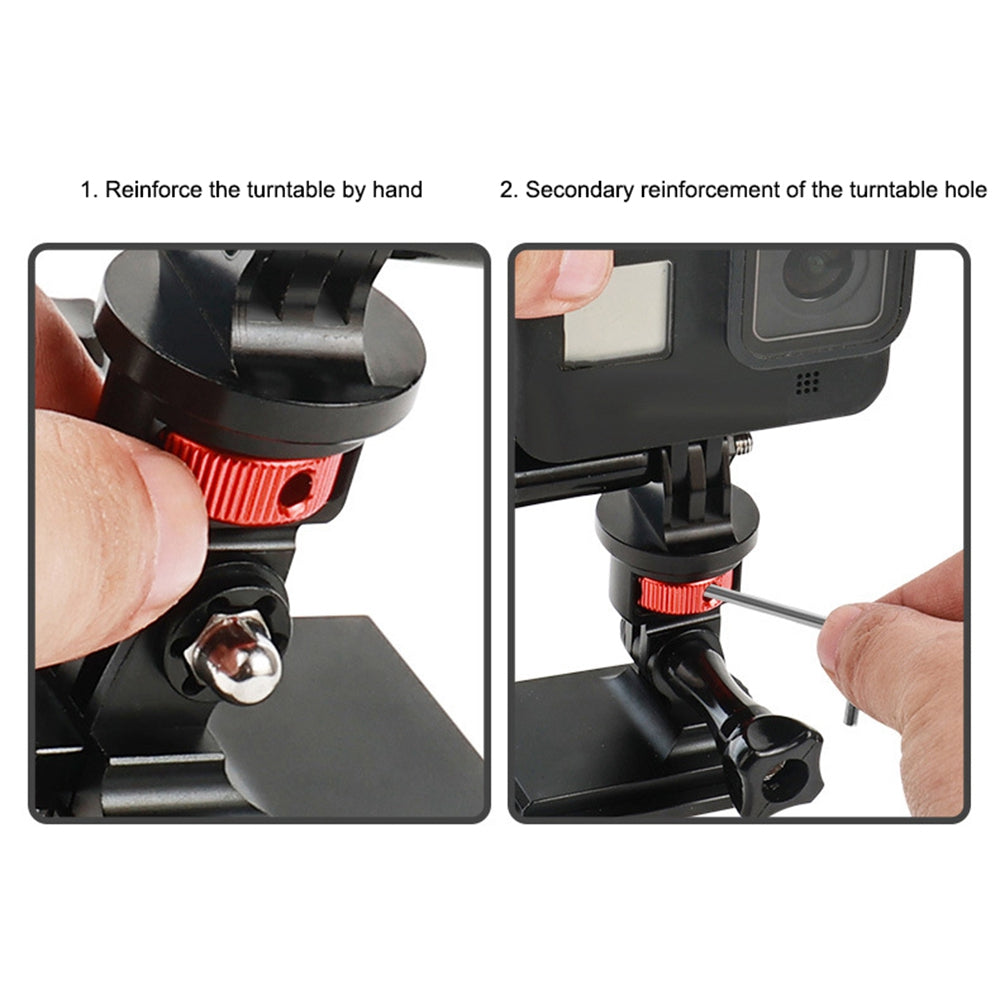 1. Reinforce the turntable by hand

2. Secondary reinforcement of the turntable hole