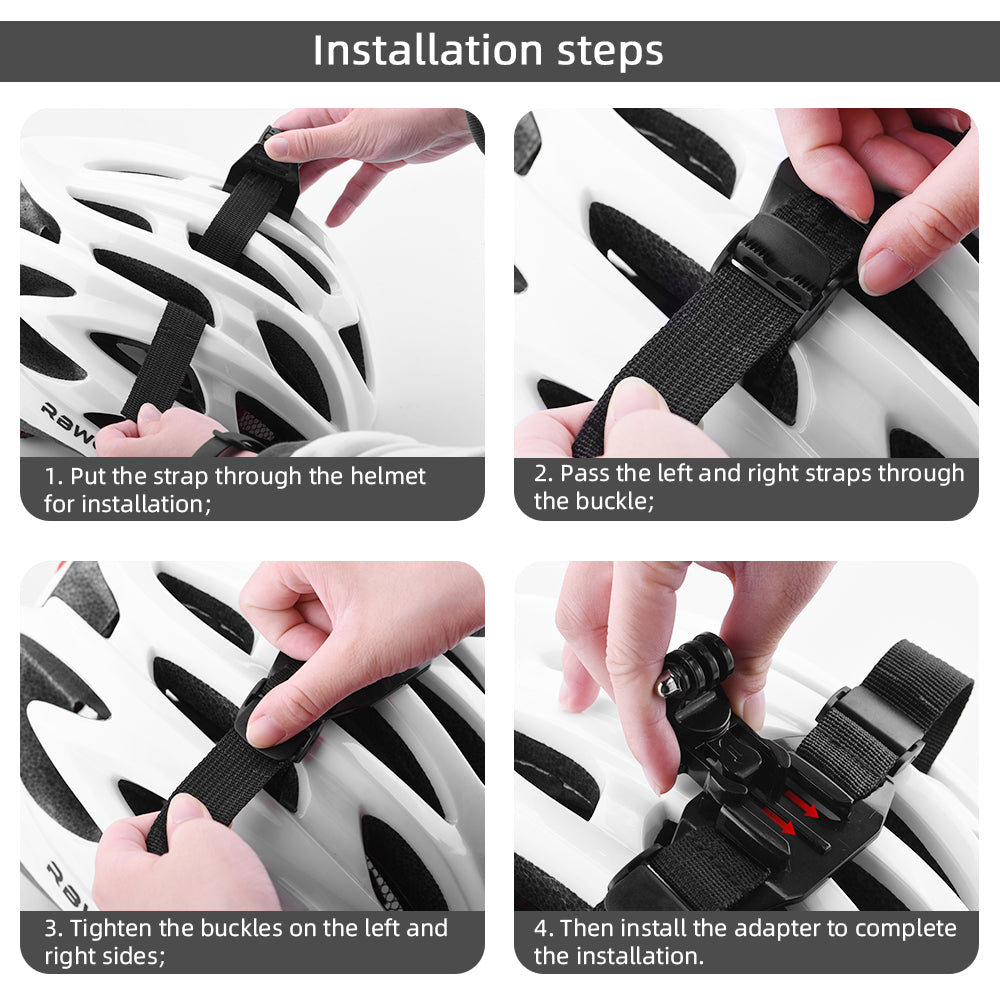 Installation steps

RAW

1. Put the strap through the helmet for installation;

2. Pass the left and right straps through the buckle;

RAW

3. Tighten the buckles on the left and right sides;

4. Then install the adapter to complete the installation.