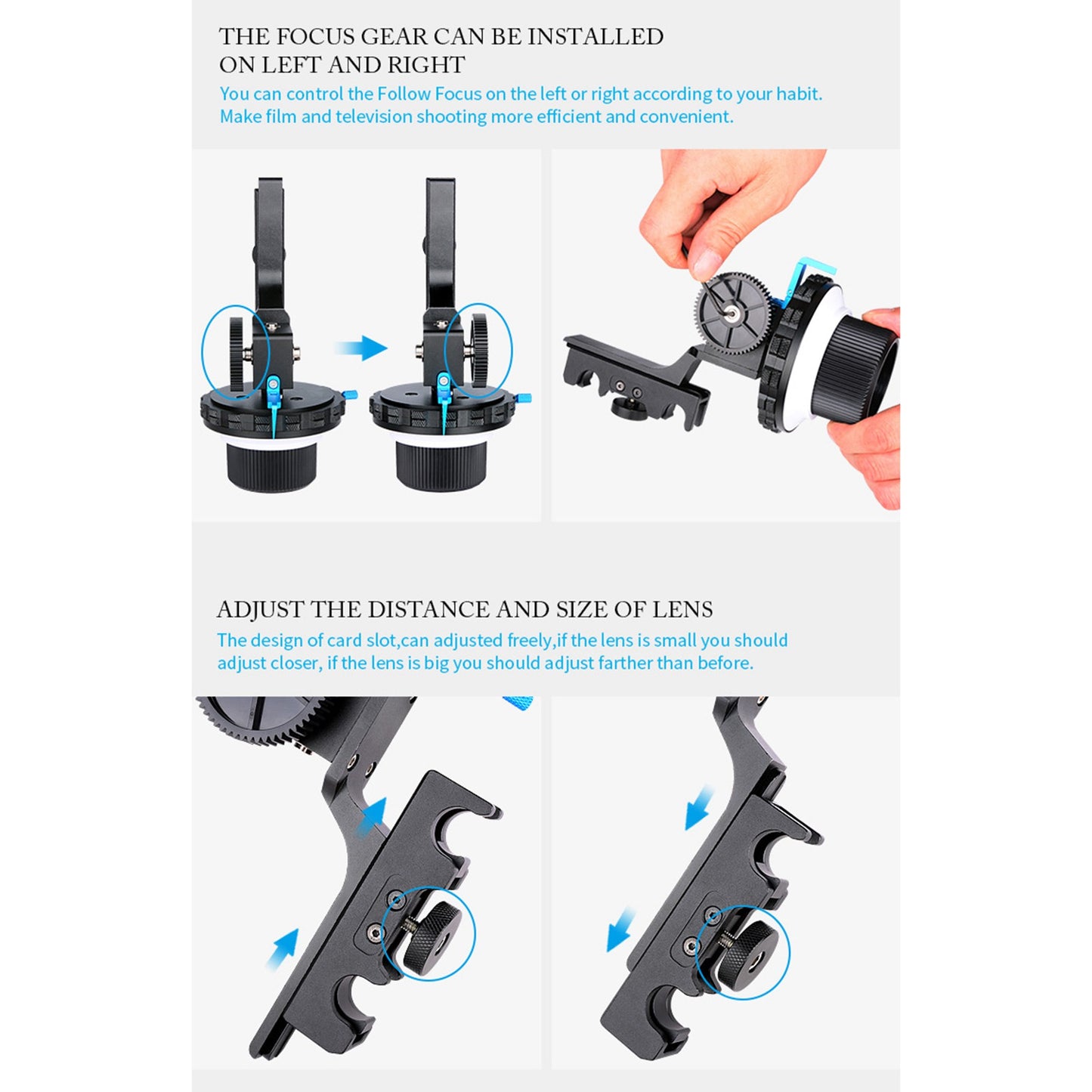 THE FOCUS GEAR CAN BE INSTALLED ON LEFT AND RIGHT

You can control the Follow Focus on the left or right according to your habit. Make film and television shooting more efficient and convenient.

ADJUST THE DISTANCE AND SIZE OF LENS

The design of card slot,can adjusted freely,if the lens is small you should adjust closer, if the lens is big you should adjust farther than before.