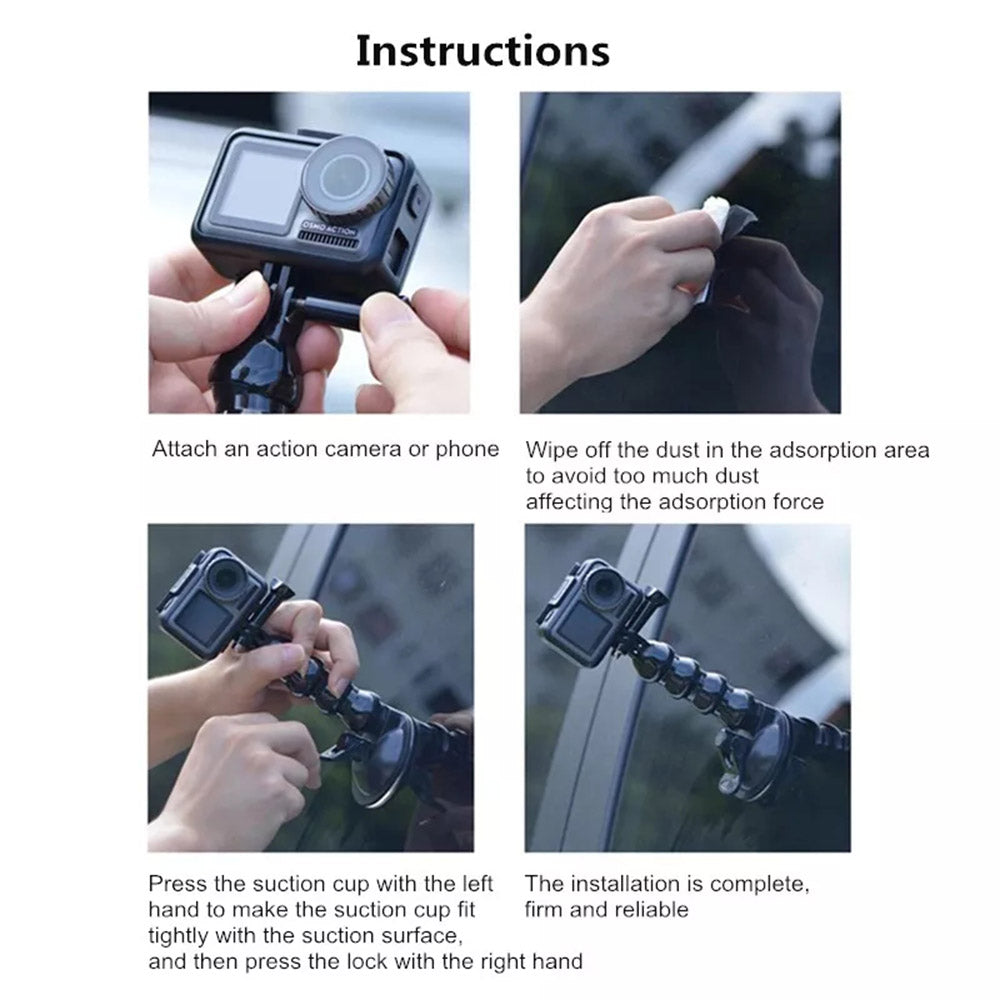 Instructions

OSMO ACTION

Attach an action camera or phone

Wipe off the dust in the adsorption area to avoid too much dust affecting the adsorption force

Press the suction cup with the left hand to make the suction cup fit tightly with the suction surface, and then press the lock with the right hand

The installation is complete, firm and reliable