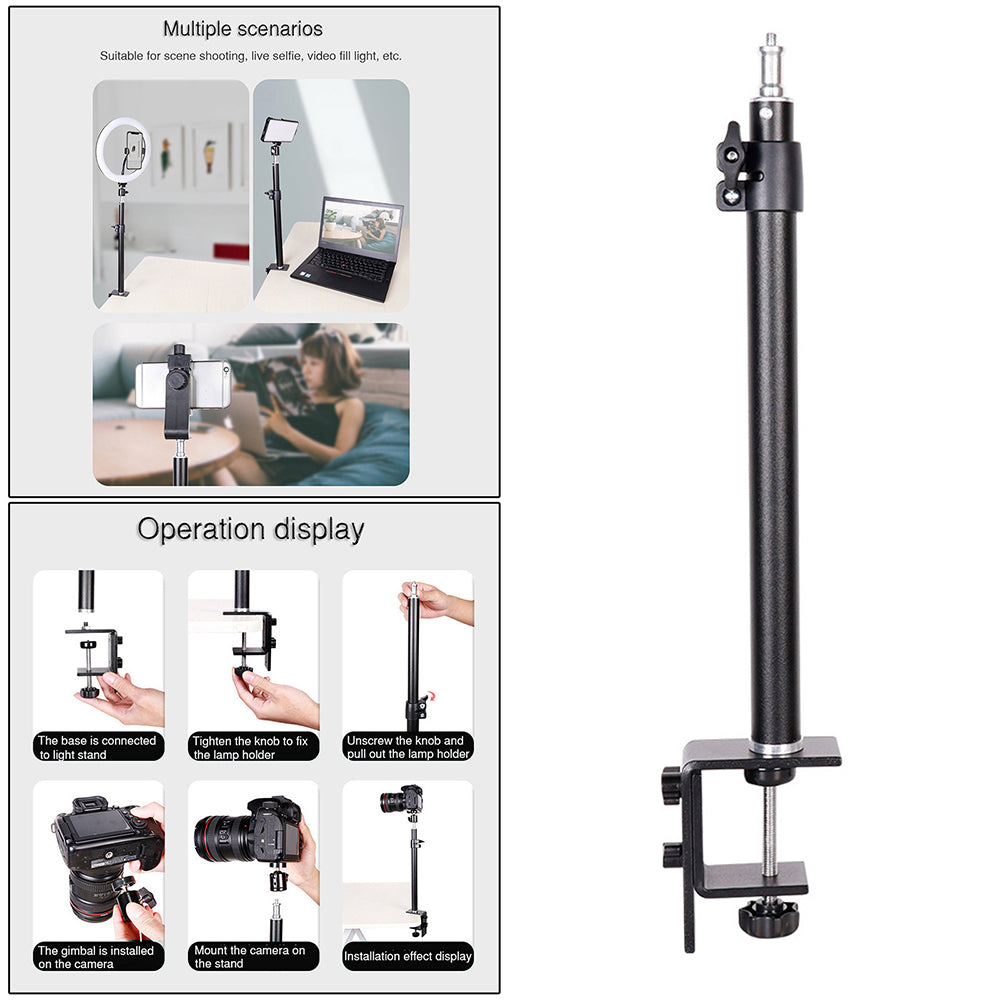 Multiple scenarios

Suitable for scene shooting, live selfie, video fill light, etc.

Operation display

The base is connected to light stand

Tighten the knob to fix the lamp holder

Unscrew the knob and pull out the lamp holder

The gimbal is installed on the camera

Mount the camera on the stand

Installation effect display