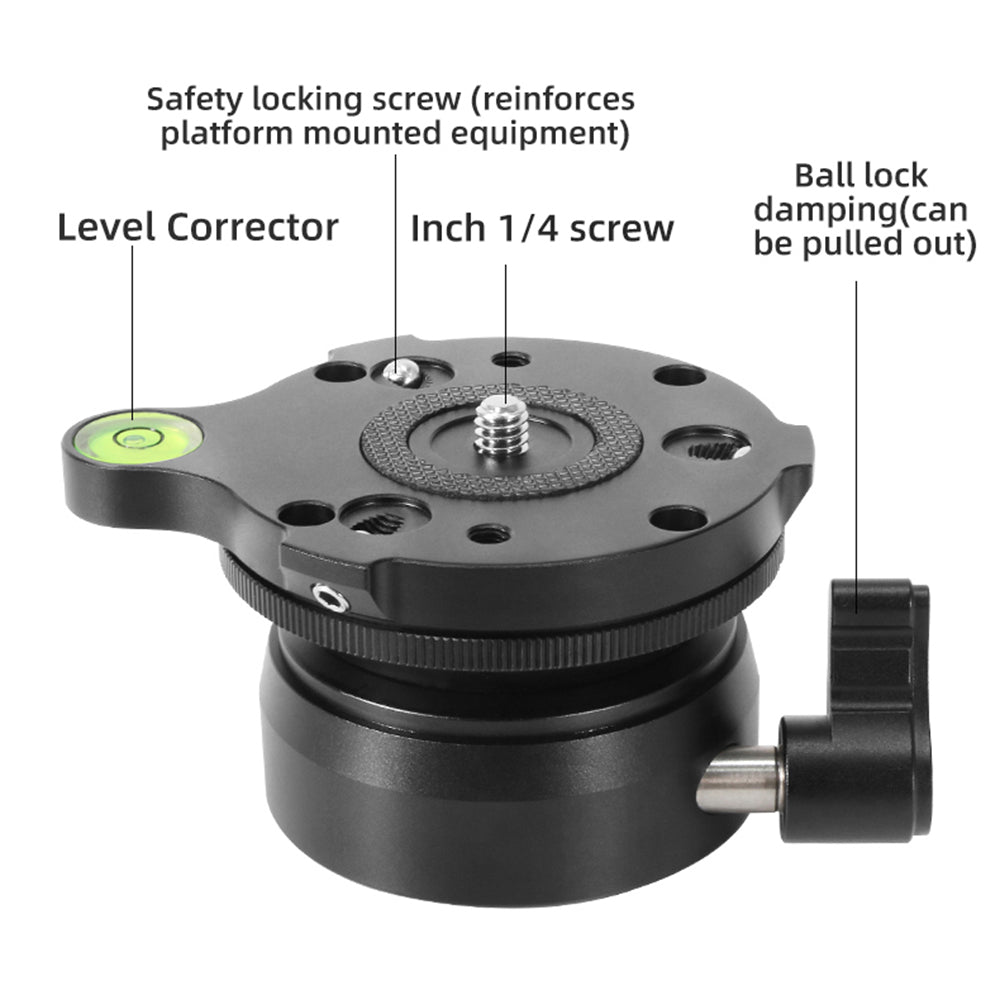 Safety locking screw (reinforces platform mounted equipment)

Level Corrector

Inch 1/4 screw

Ball lock damping(can be pulled out)