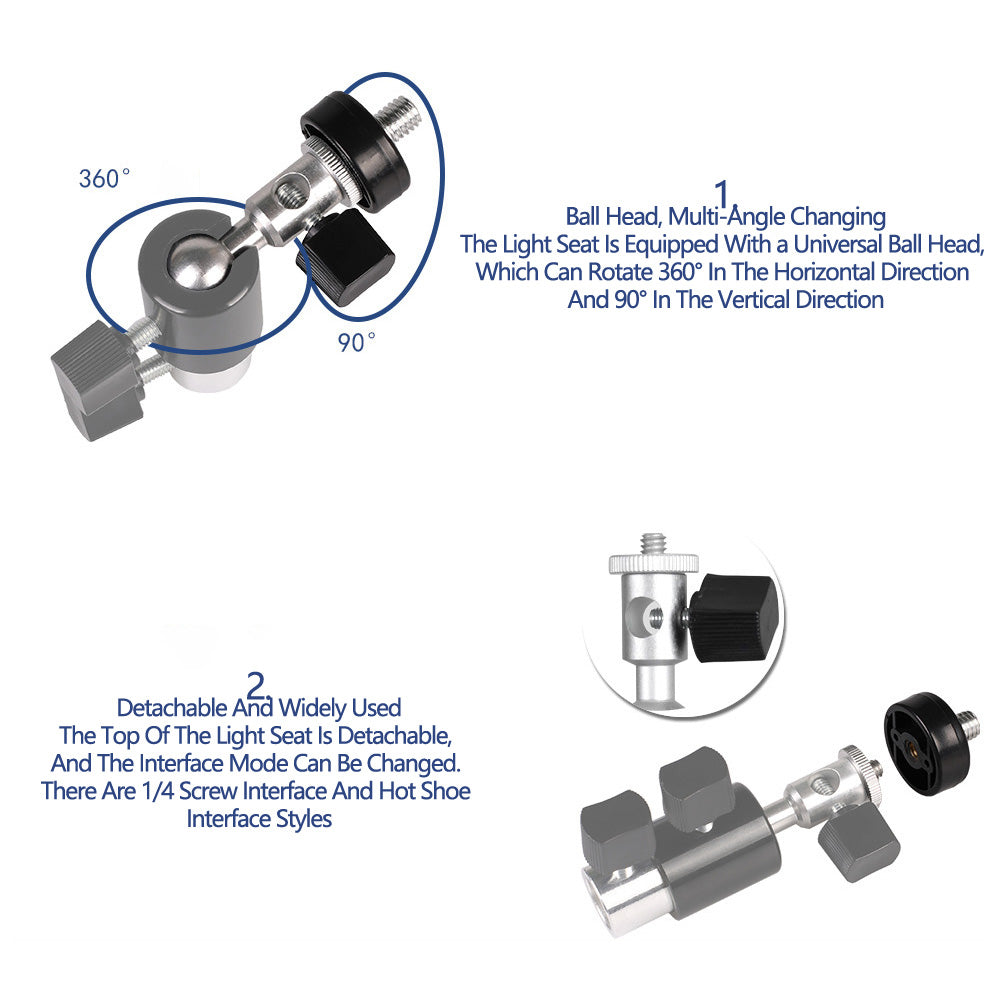 360°

90°

1.
Ball Head, Multi-Angle Changing
The Light Seat Is Equipped With a Universal Ball Head, Which Can Rotate 360° In The Horizontal Direction And 90° In The Vertical Direction

2.
Detachable And Widely Used
The Top Of The Light Seat Is Detachable, And The Interface Mode Can Be Changed. There Are 1/4 Screw Interface And Hot Shoe Interface Styles