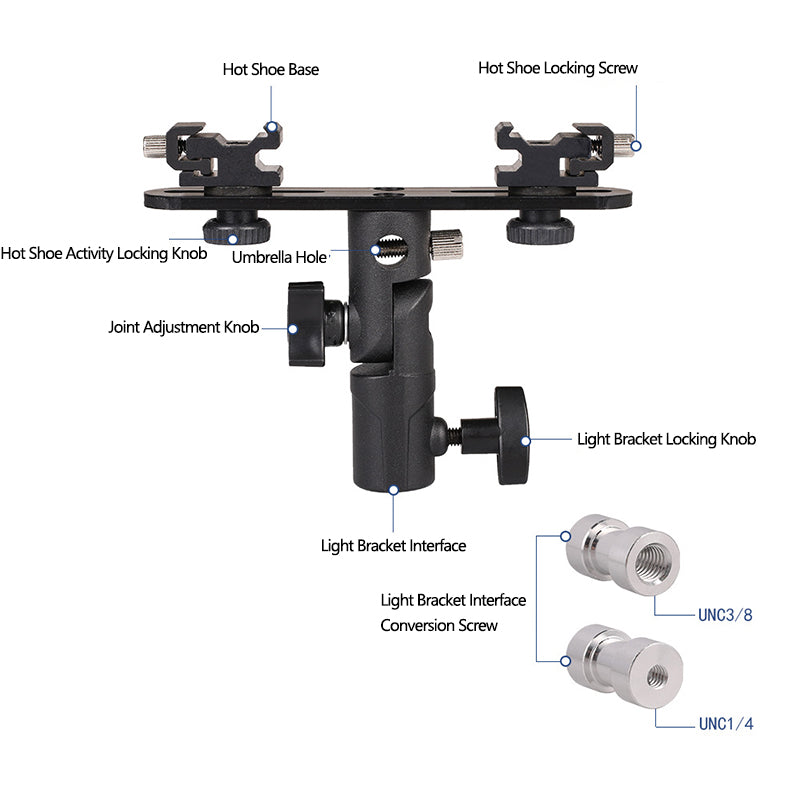 Hot Shoe Base

Hot Shoe Locking Screw

Hot Shoe Activity Locking Knob

Umbrella Hole

Joint Adjustment Knob

Light Bracket Locking Knob

Light Bracket Interface

Light Bracket Interface Conversion Screw

UNC3/8

UNC1/4