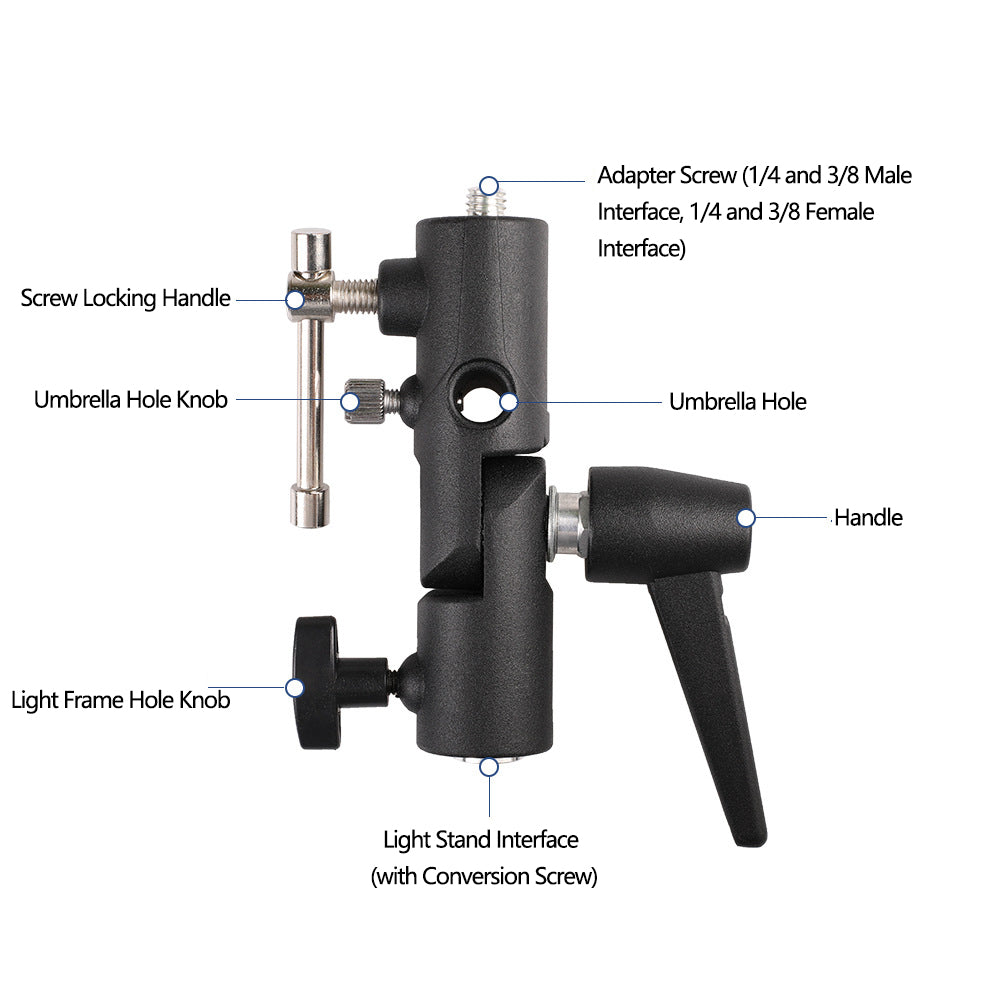 Adapter Screw (1/4 and 3/8 Male Interface, 1/4 and 3/8 Female Interface)

Screw Locking Handle

Umbrella Hole Knob

Umbrella Hole

Handle

Light Frame Hole Knob

Light Stand Interface (with Conversion Screw)