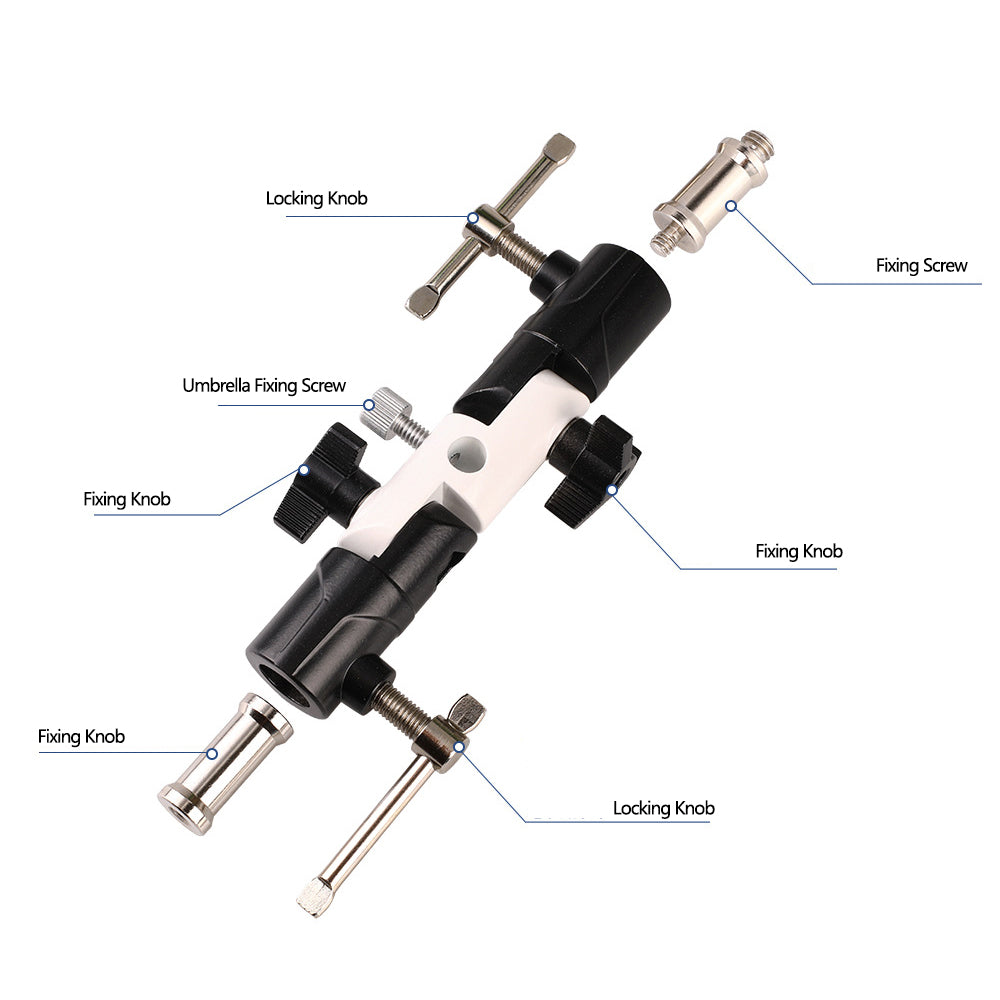 Locking Knob

Fixing Screw

Umbrella Fixing Screw

Fixing Knob

Fixing Knob

Fixing Knob

Locking Knob