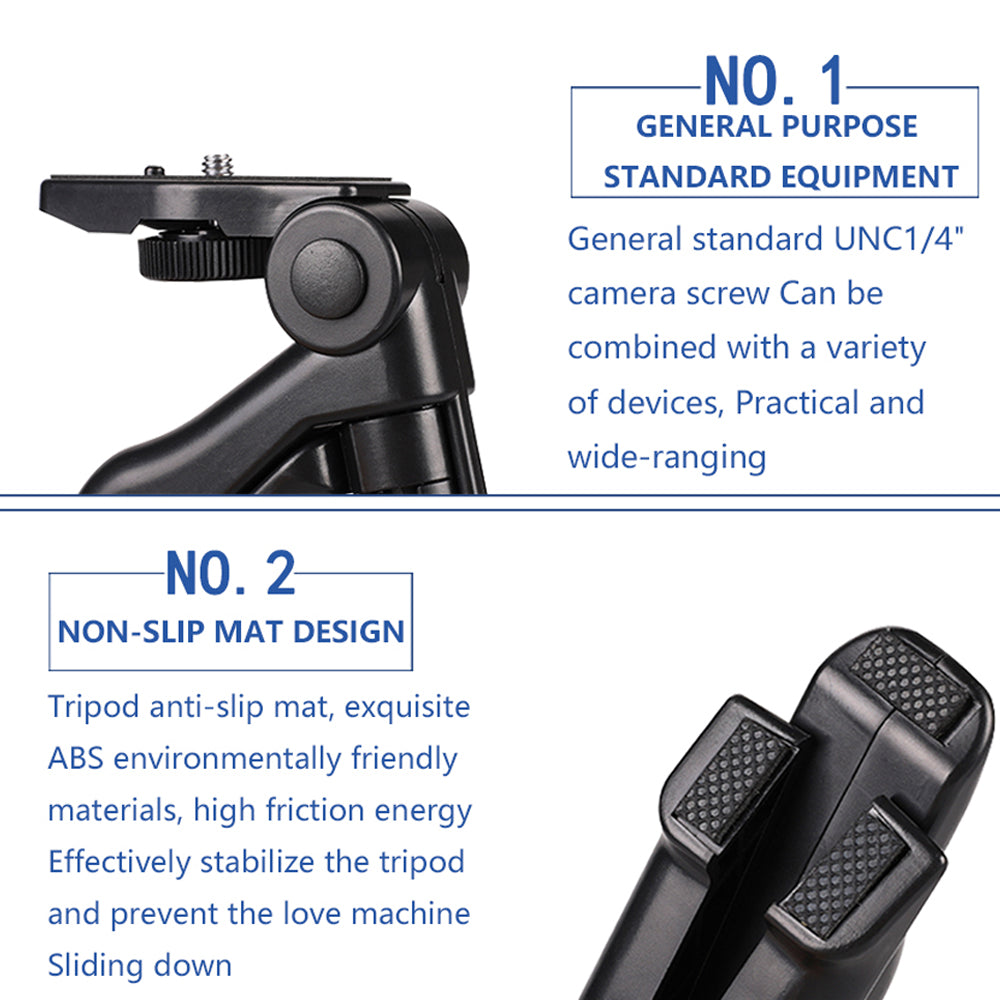 NO. 1
GENERAL PURPOSE
STANDARD EQUIPMENT

General standard UNC1/4" camera screw Can be combined with a variety of devices, Practical and wide-ranging

NO. 2
NON-SLIP MAT DESIGN

Tripod anti-slip mat, exquisite ABS environmentally friendly materials, high friction energy Effectively stabilize the tripod and prevent the love machine Sliding down