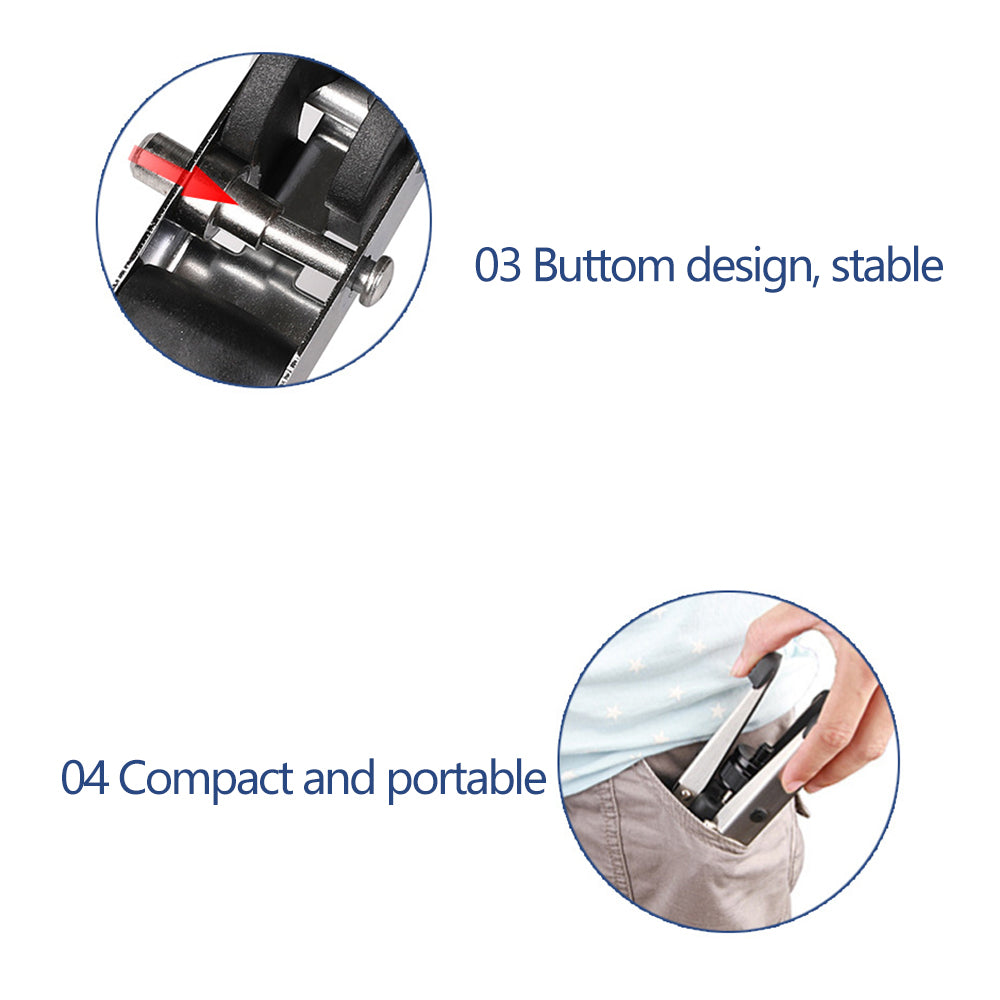 03 Buttom design, stable

04 Compact and portable