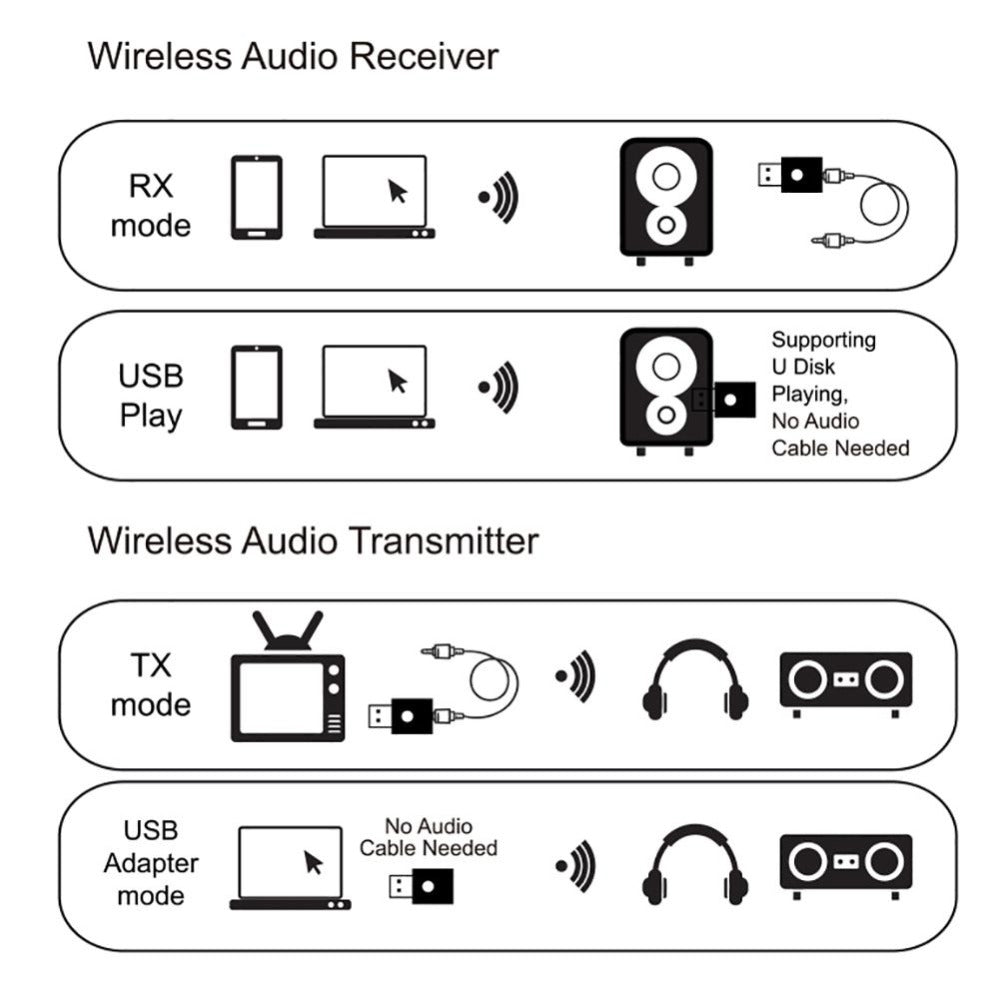 Wireless Audio Receiver

RX mode

USB Play

Supporting U Disk Playing, No Audio Cable Needed

Wireless Audio Transmitter

TX mode

USB Adapter mode

No Audio Cable Needed