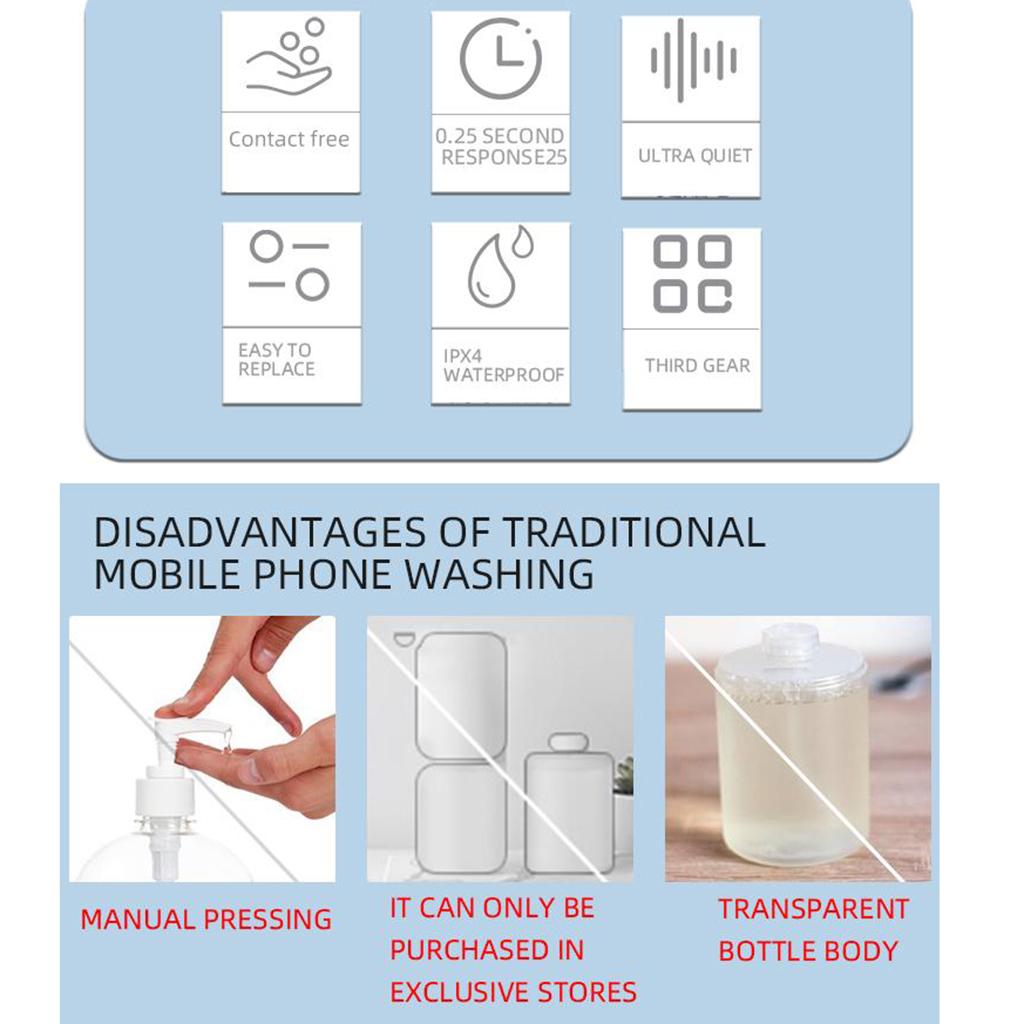 Contact free

0.25 SECOND RESPONSE25

ULTRA QUIET

EASY TO REPLACE

IPX4 WATERPROOF

THIRD GEAR

DISADVANTAGES OF TRADITIONAL MOBILE PHONE WASHING

MANUAL PRESSING

IT CAN ONLY BE PURCHASED IN EXCLUSIVE STORES

TRANSPARENT BOTTLE BODY