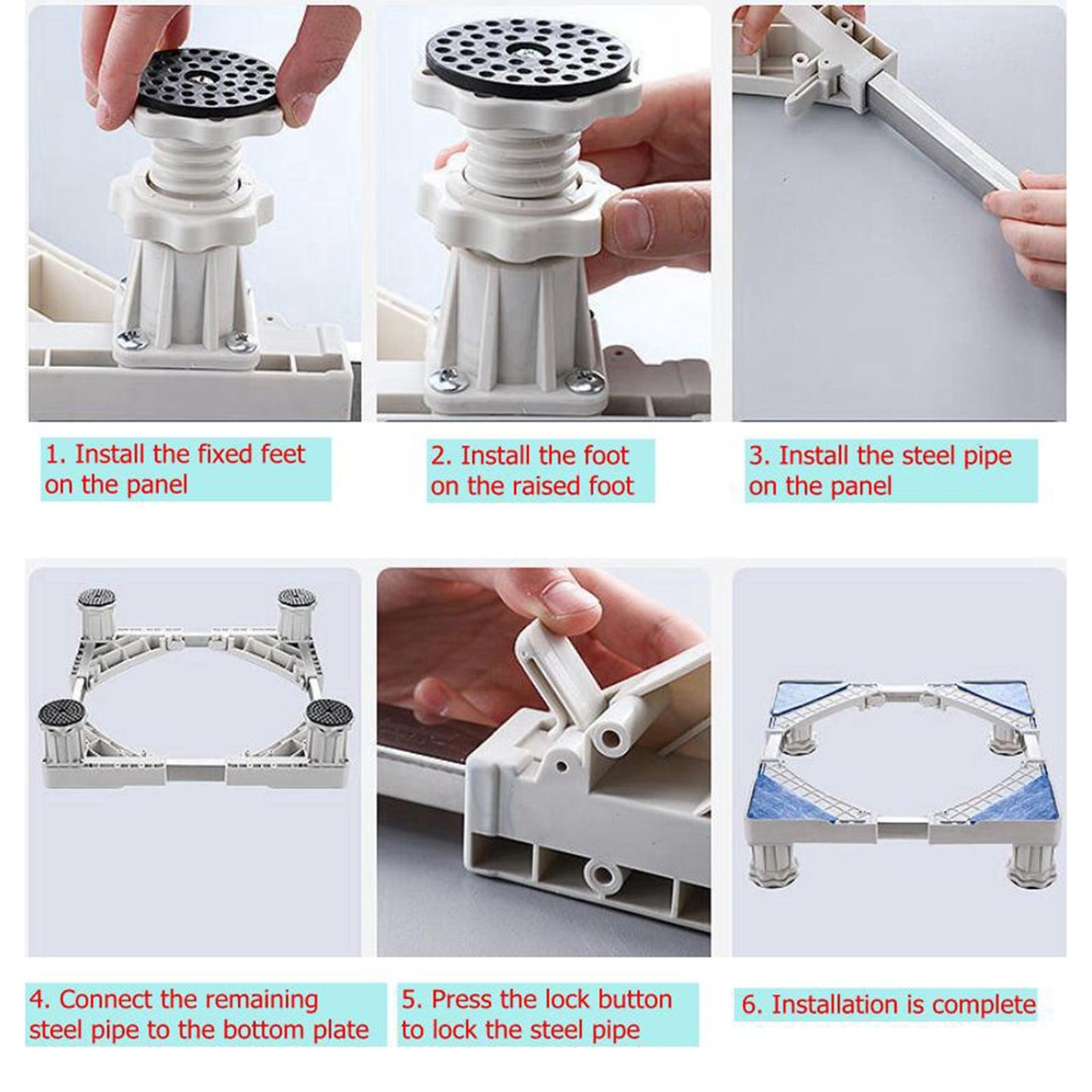 1. Install the fixed feet on the panel

2. Install the foot on the raised foot

3. Install the steel pipe on the panel

4. Connect the remaining steel pipe to the bottom plate

5. Press the lock button to lock the steel pipe

6. Installation is complete