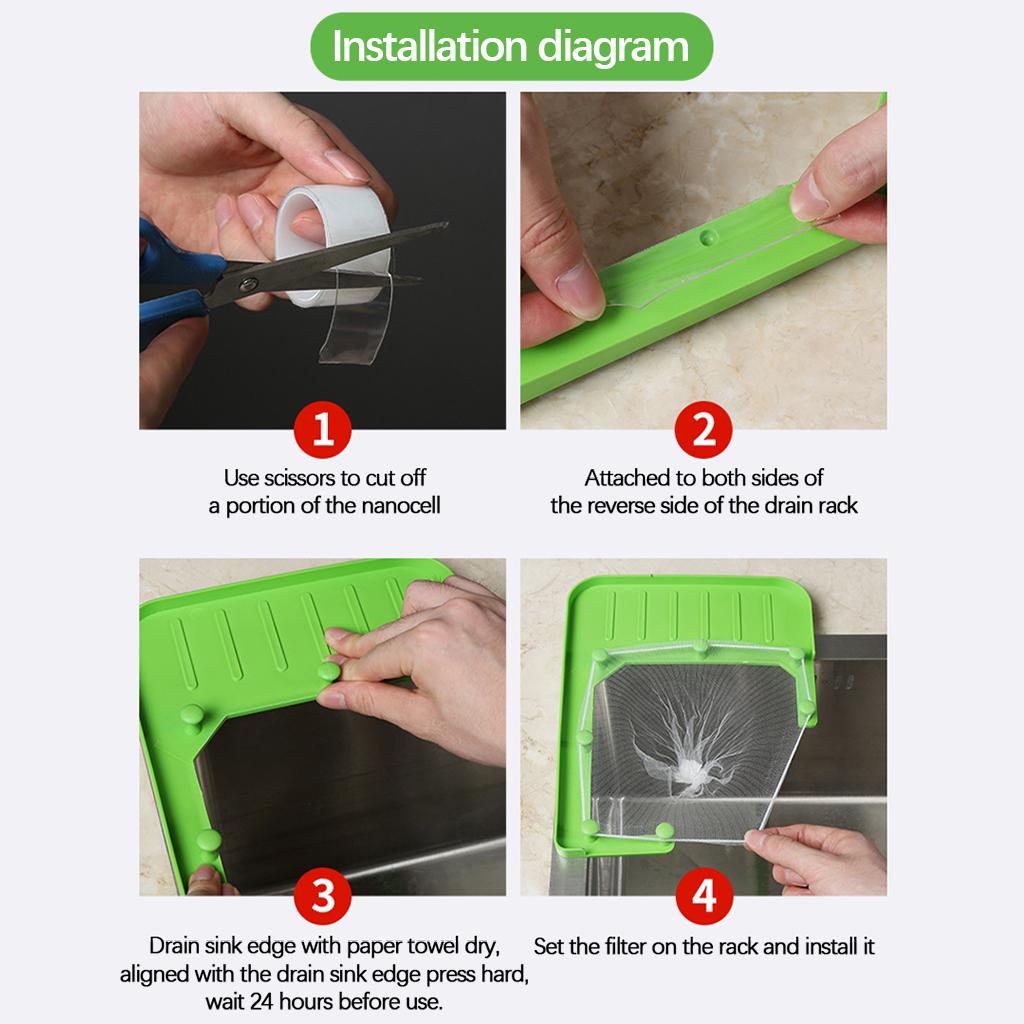 Installation diagram

1
Use scissors to cut off a portion of the nanocell

2
Attached to both sides of the reverse side of the drain rack

3
Drain sink edge with paper towel dry, aligned with the drain sink edge press hard, wait 24 hours before use.

4
Set the filter on the rack and install it